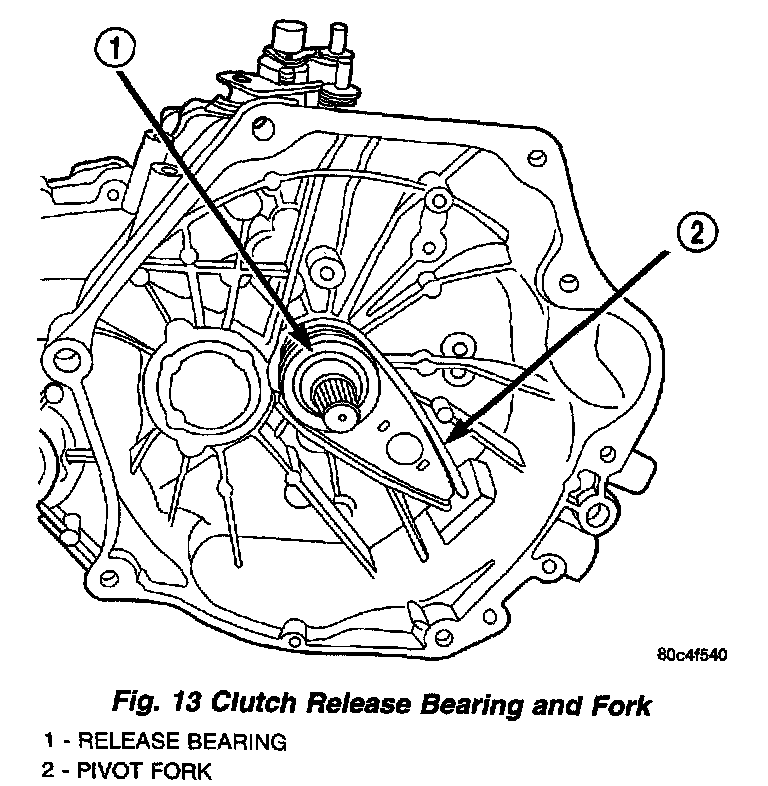 1

2

80c4f540

Fig. 13 Clutch Release Bearing and Fork

1 - RELEASE BEARING
2 - PIVOT FORK