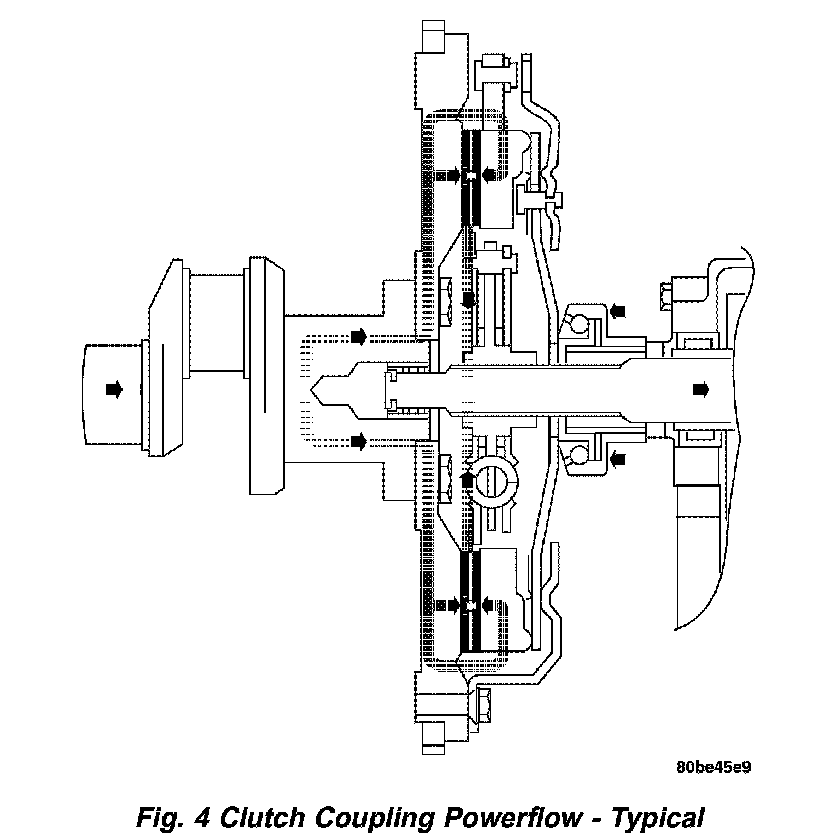 80be45e9

Fig. 4 Clutch Coupling Powerflow - Typical