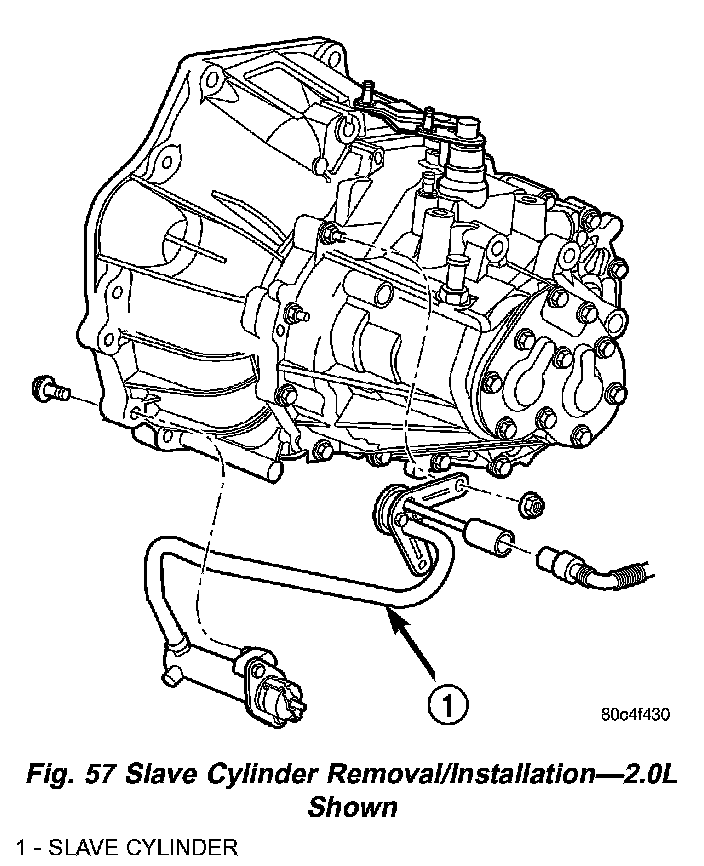 1

80c4f430

Fig. 57 Slave Cylinder Removal/Installation—2.0L Shown

1 - SLAVE CYLINDER