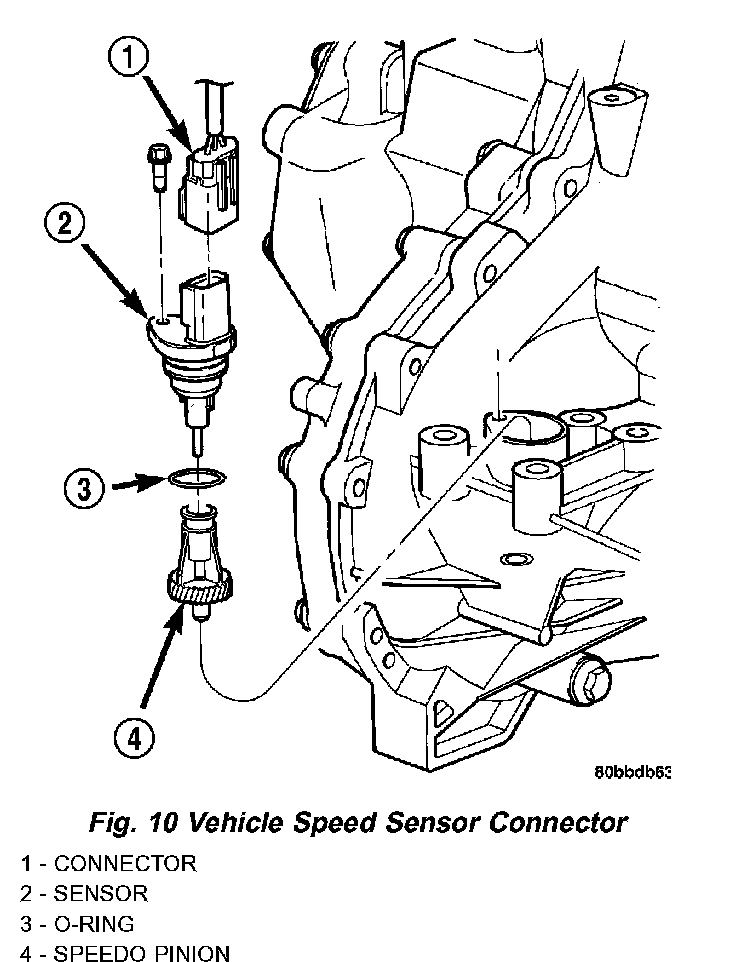 1

2

3

4

80bbdb63

Fig. 10 Vehicle Speed Sensor Connector

1 - CONNECTOR
2 - SENSOR
3 - O-RING
4 - SPEEDO PINION