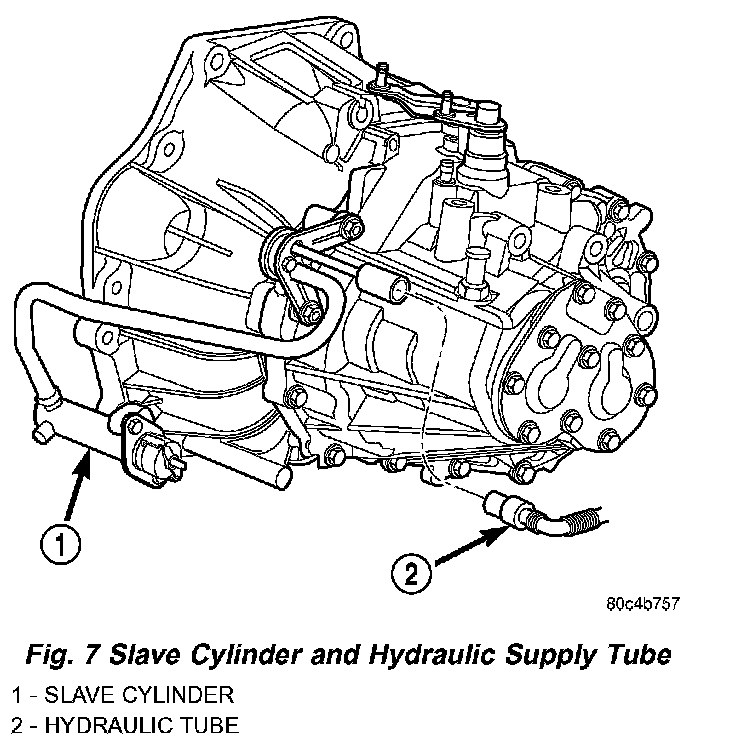 1

2

80c4b757

Fig. 7 Slave Cylinder and Hydraulic Supply Tube

1 - SLAVE CYLINDER
2 - HYDRAULIC TUBE