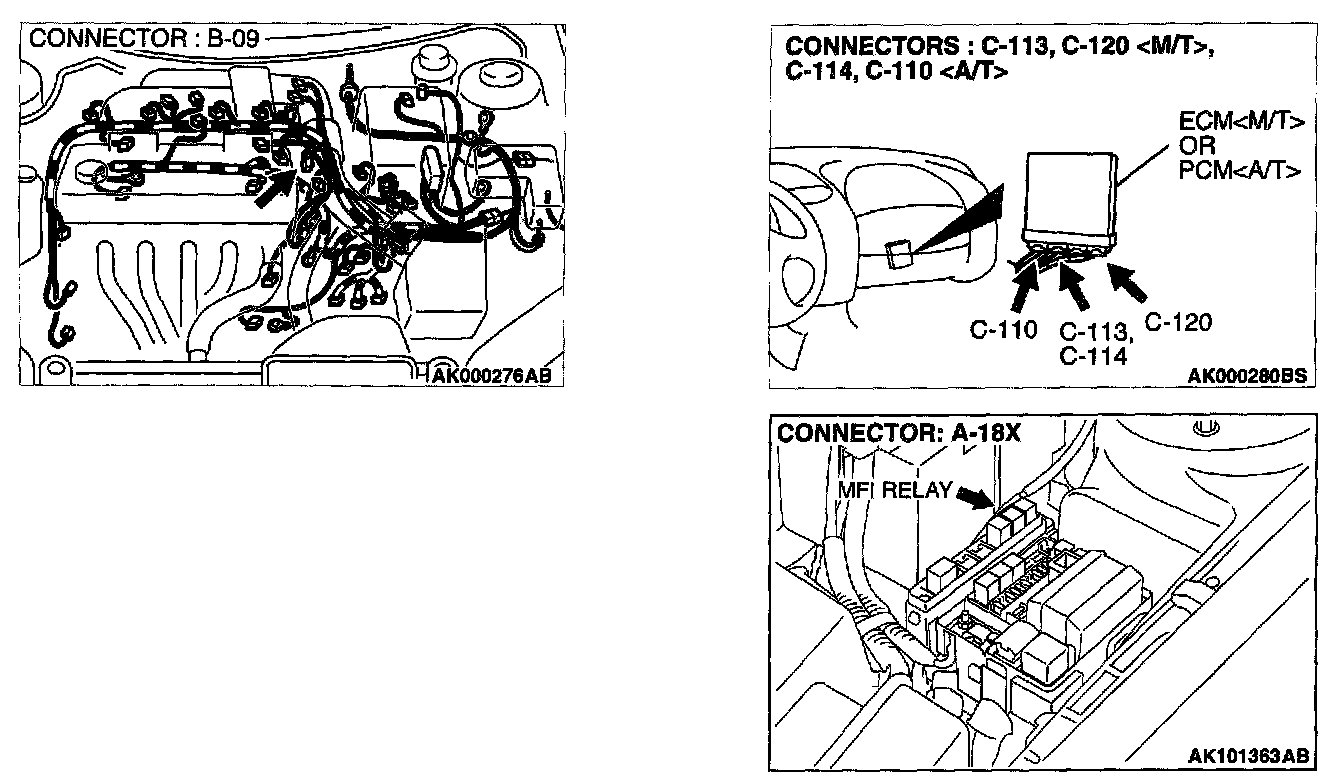 CONNECTOR : B-09

AK000276AB

CONNECTORS : C-113, C-120 <M/T>, C-114, C-110 <A/T>

ECM<M/T> OR PCM<A/T>

C-110

C-113, C-114

C-120

AK000280BS

CONNECTOR: A-18X

MFI RELAY

AK101363AB