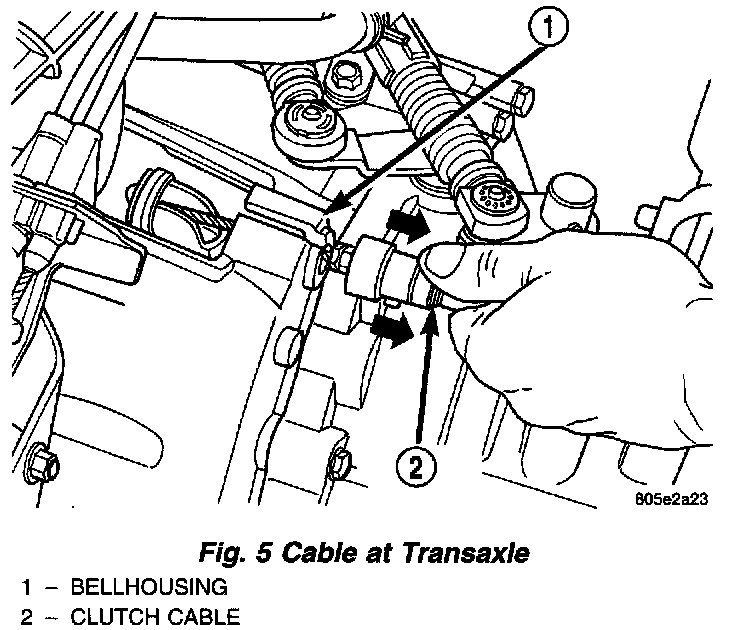 1

2

805e2a23

Fig. 5 Cable at Transaxle

1 – BELLHOUSING
2 – CLUTCH CABLE