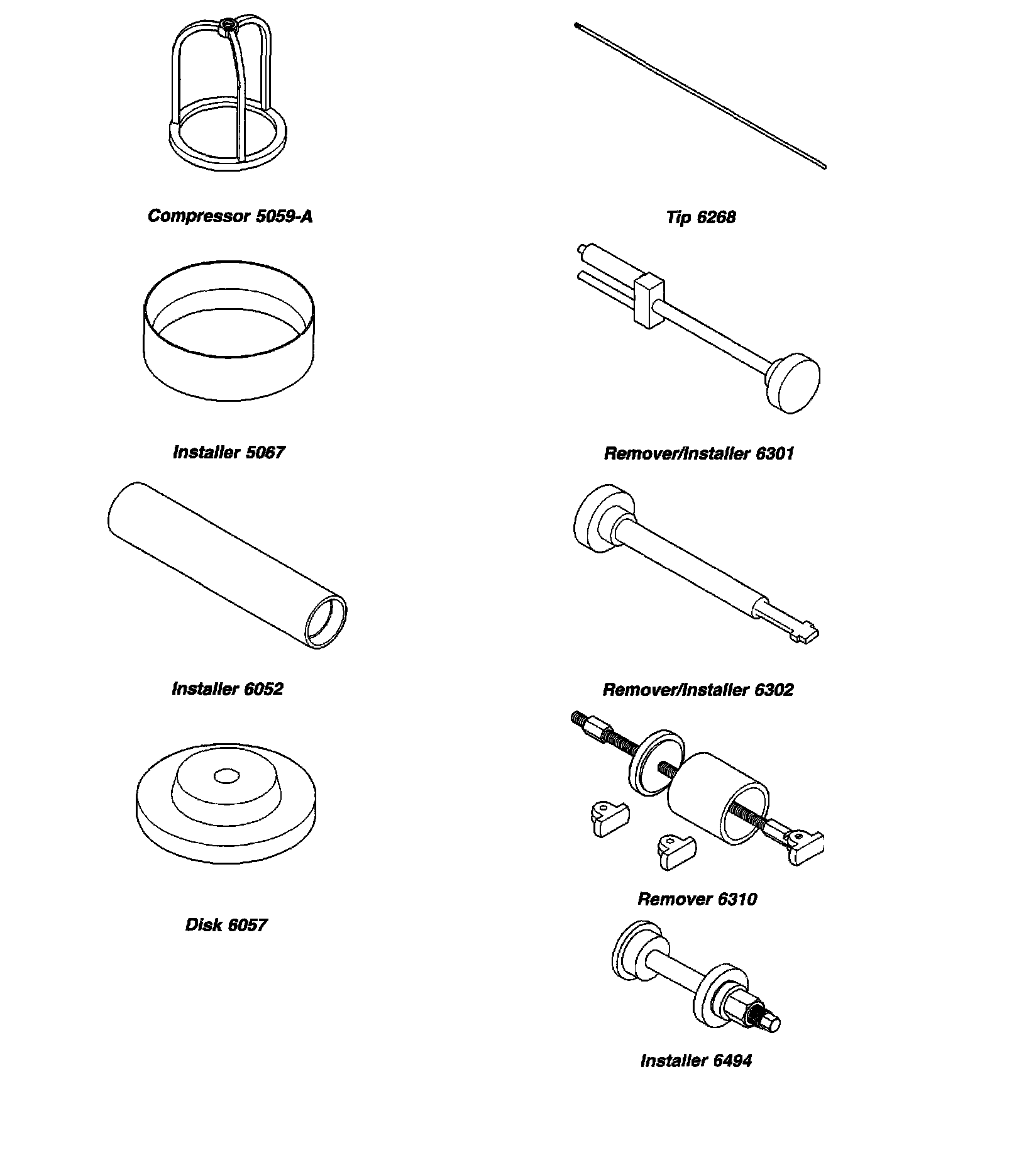 Compressor 5059-A

Installer 5067

Installer 6052

Disk 6057

Tip 6268

Remover/Installer 6301

Remover/Installer 6302

Remover 6310

Installer 6494