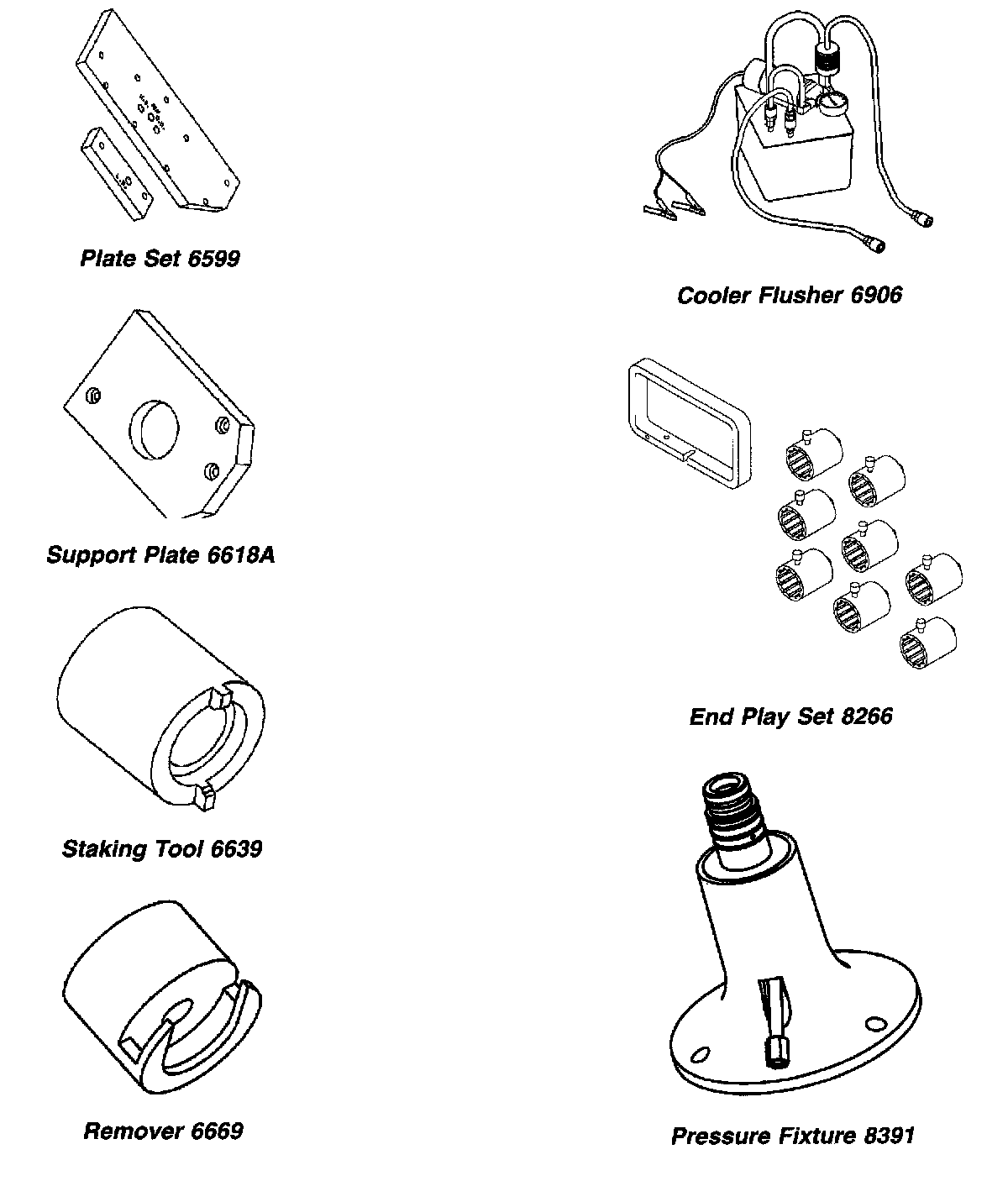 Plate Set 6599

Support Plate 6618A

Staking Tool 6639

Remover 6669

Cooler Flusher 6906

End Play Set 8266

Pressure Fixture 8391