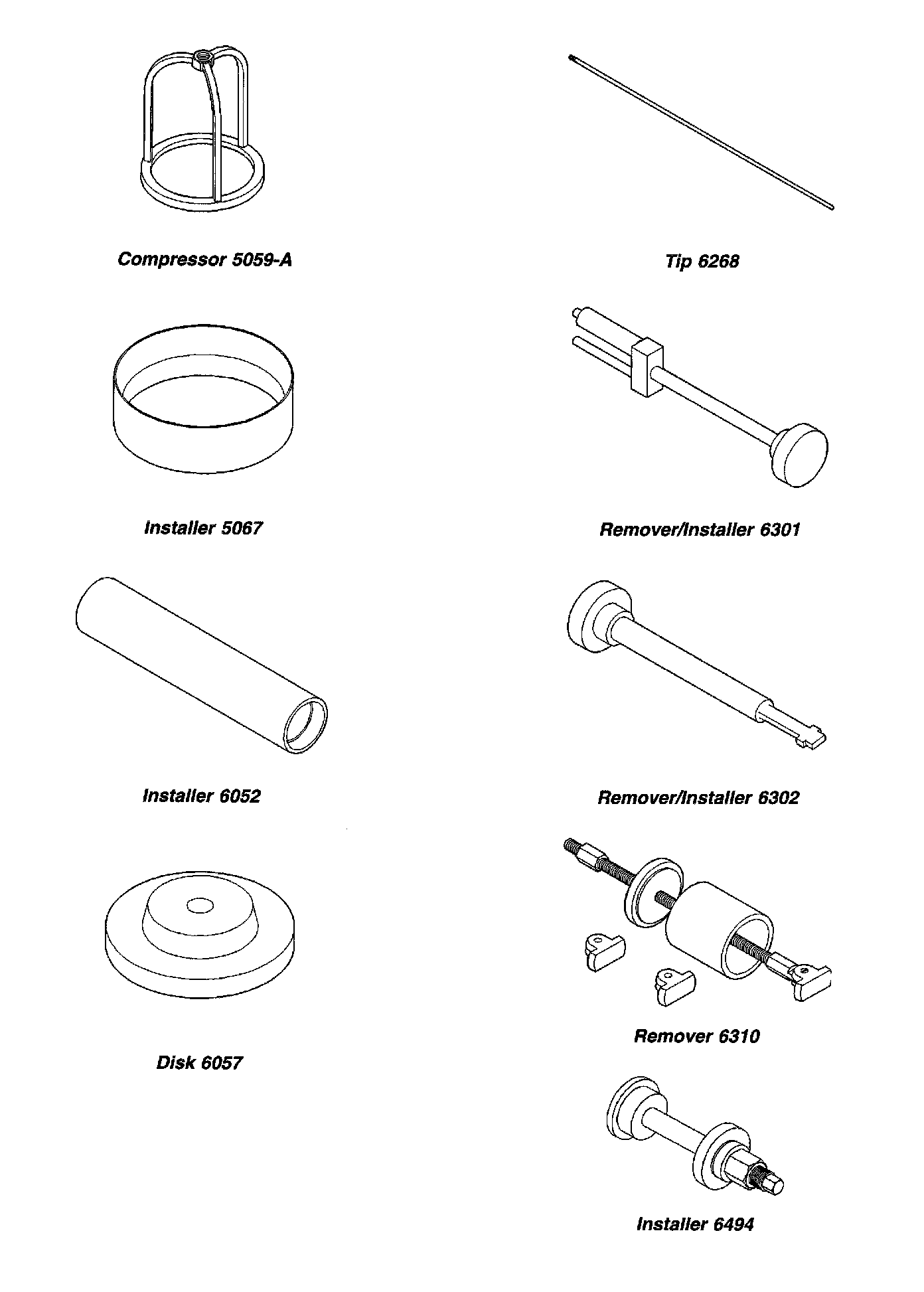 Compressor 5059-A

Installer 5067

Installer 6052

Disk 6057

Tip 6268

Remover/Installer 6301

Remover/Installer 6302

Remover 6310

Installer 6494