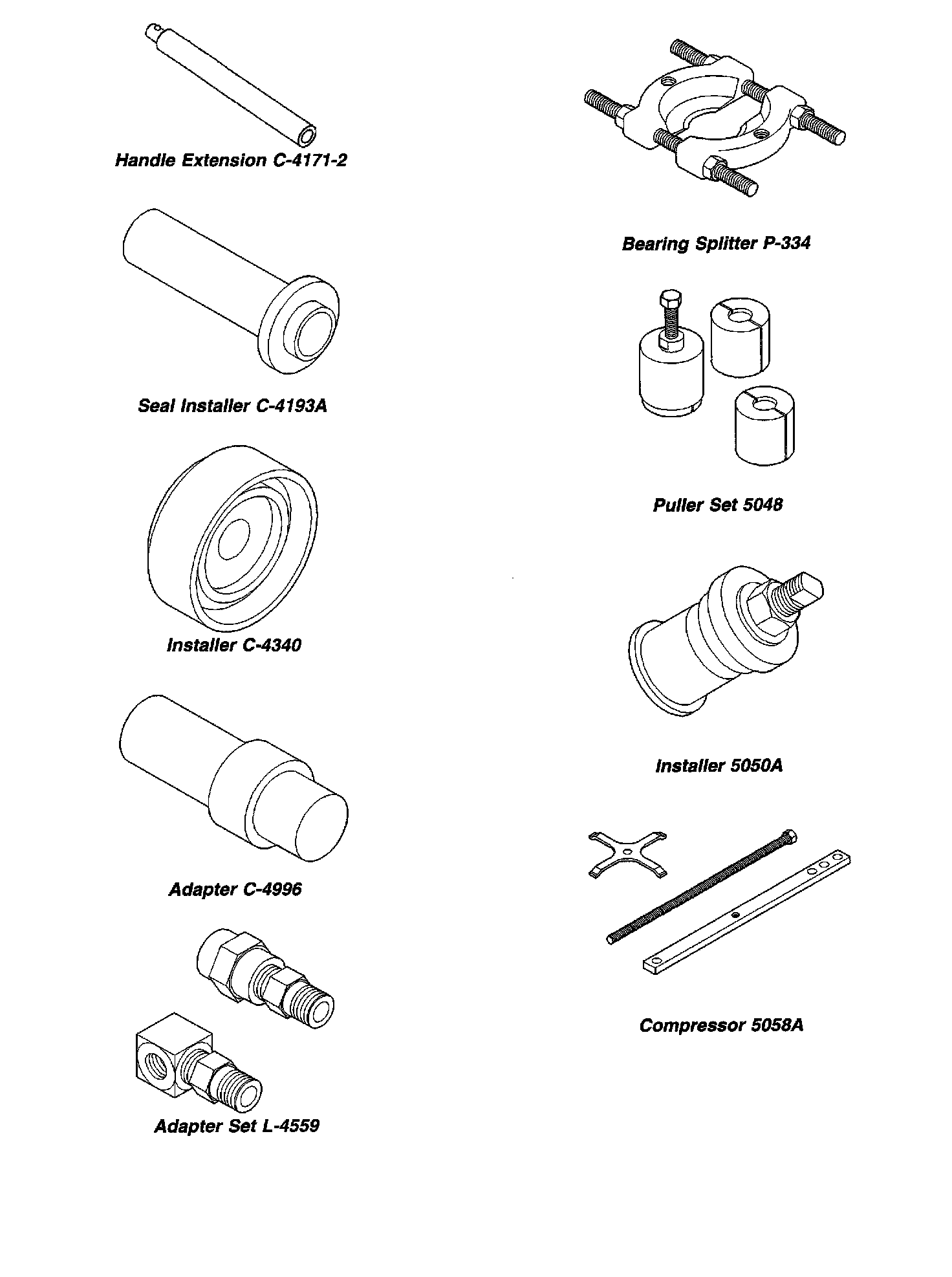 Handle Extension C-4171-2

Seal Installer C-4193A

Installer C-4340

Adapter C-4996

Adapter Set L-4559

Bearing Splitter P-334

Puller Set 5048

Installer 5050A

Compressor 5058A