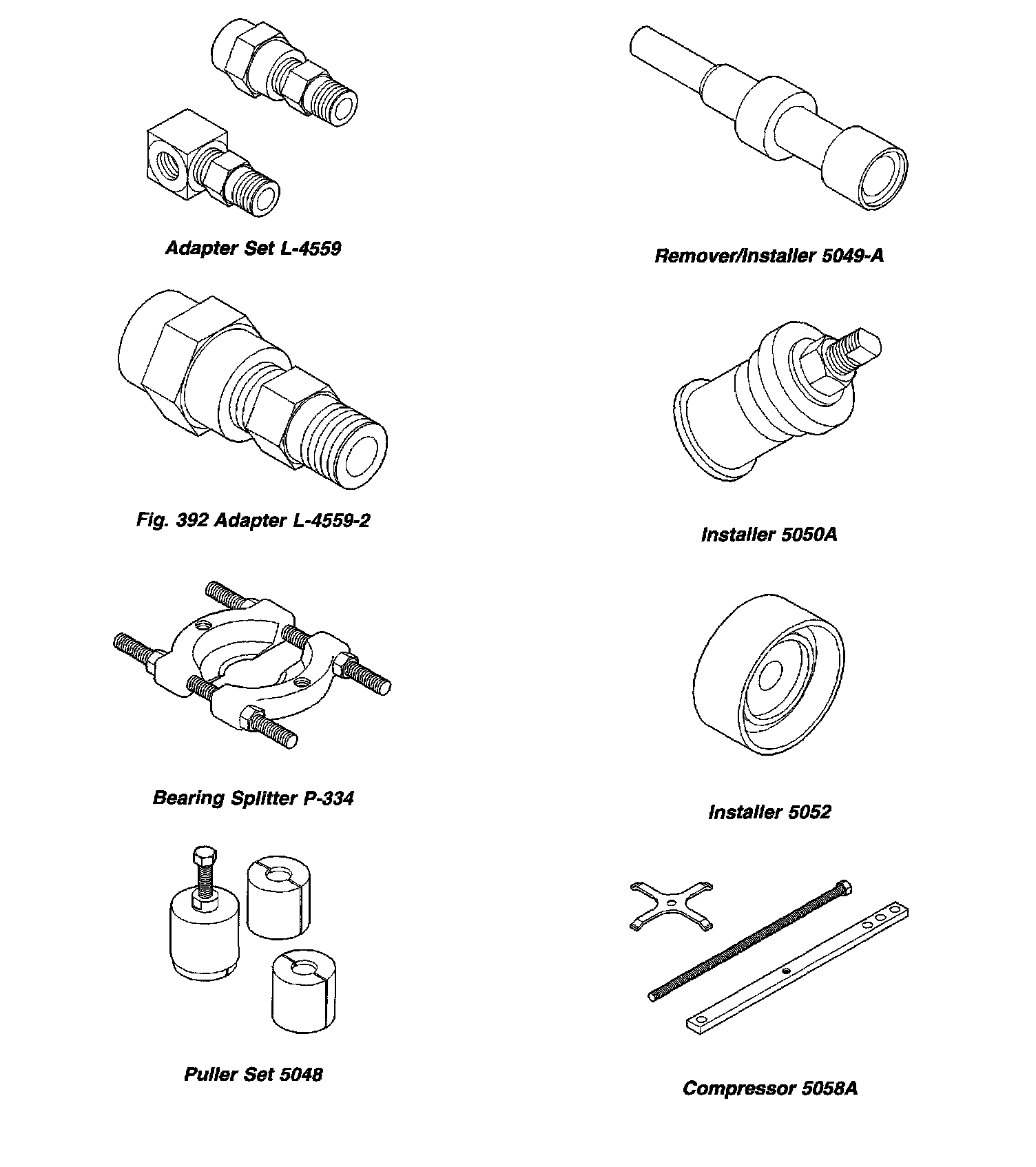 Adapter Set L-4559

Fig. 392 Adapter L-4559-2

Bearing Splitter P-334

Puller Set 5048

Remover/Installer 5049-A

Installer 5050A

Installer 5052

Compressor 5058A