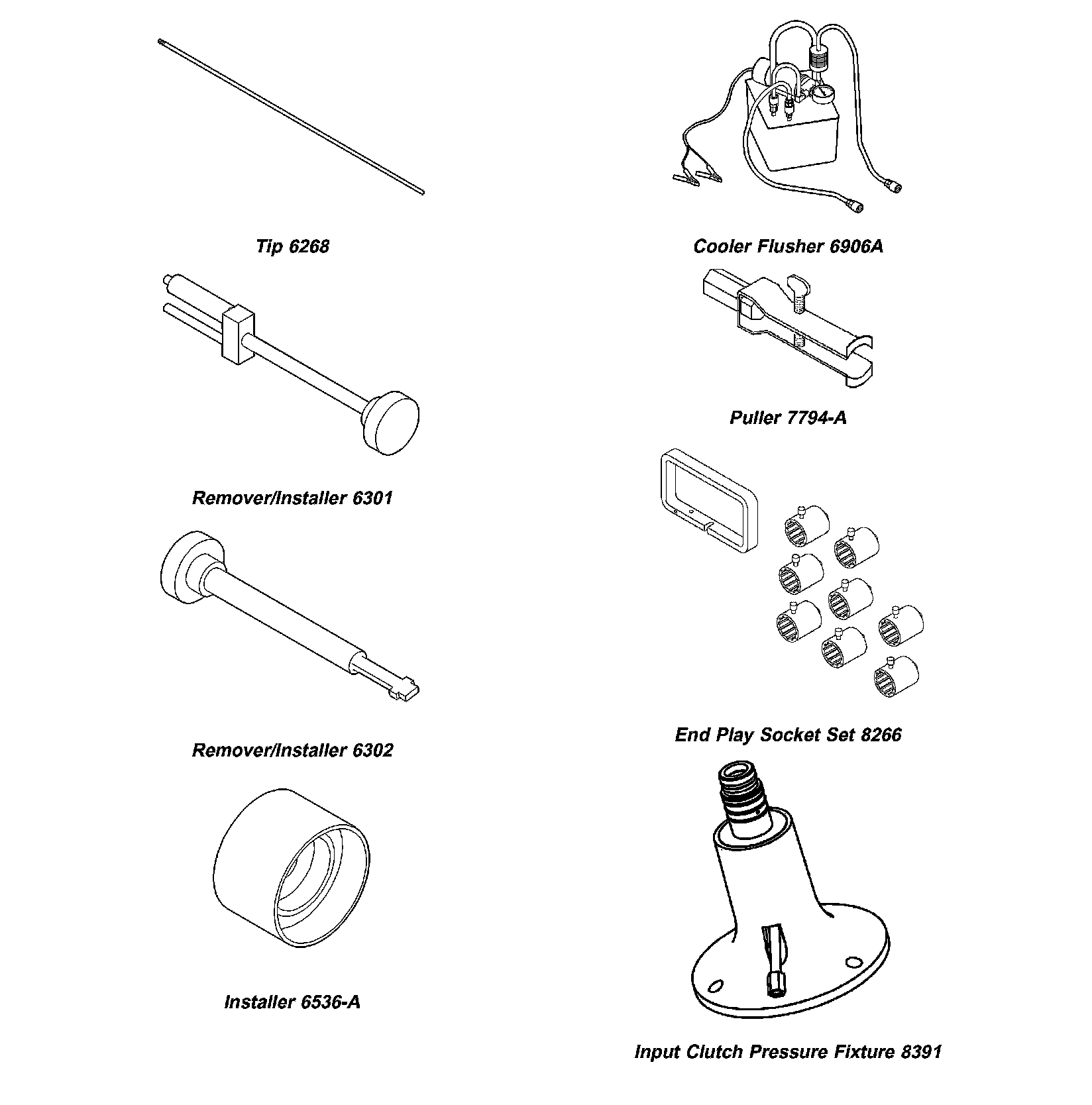 Tip 6268

Remover/Installer 6301

Remover/Installer 6302

Installer 6536-A

Cooler Flusher 6906A

Puller 7794-A

End Play Socket Set 8266

Input Clutch Pressure Fixture 8391