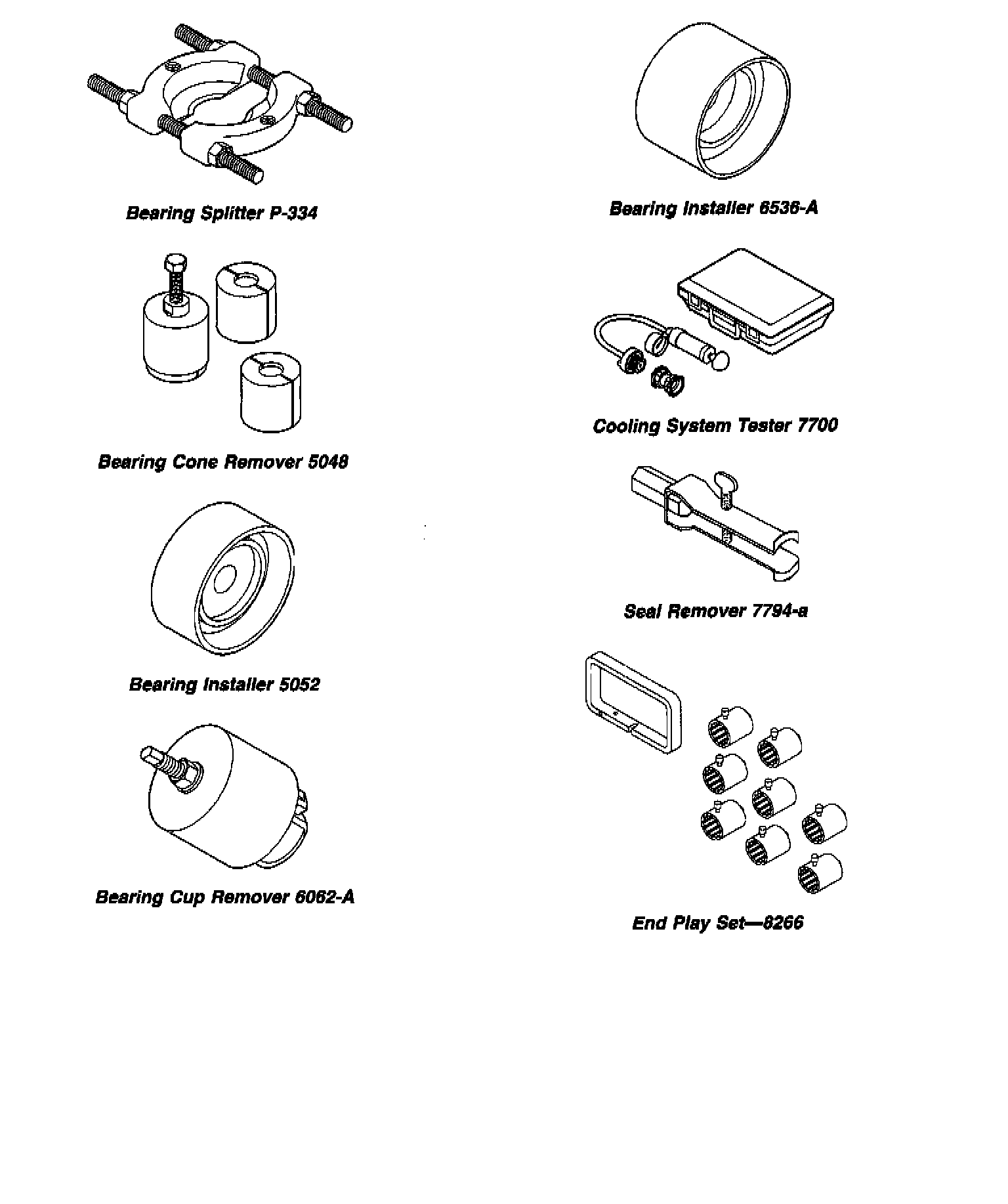 Bearing Splitter P-334

Bearing Cone Remover 5048

Bearing Installer 5052

Bearing Cup Remover 6062-A

Bearing Installer 6536-A

Cooling System Tester 7700

Seal Remover 7794-a

End Play Set—8266