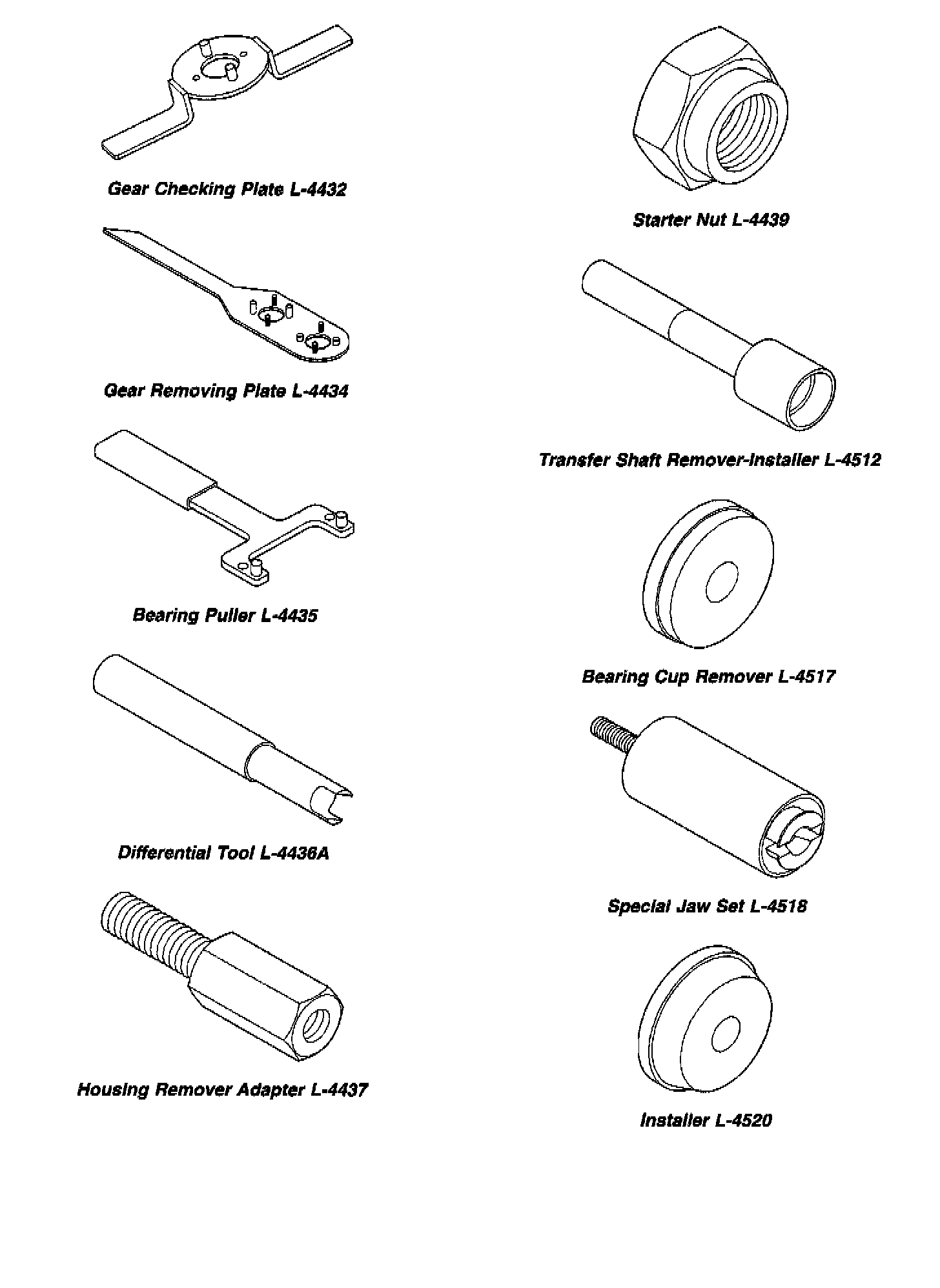 Gear Checking Plate L-4432

Gear Removing Plate L-4434

Bearing Puller L-4435

Differential Tool L-4436A

Housing Remover Adapter L-4437

Starter Nut L-4439

Transfer Shaft Remover-Installer L-4512

Bearing Cup Remover L-4517

Special Jaw Set L-4518

Installer L-4520