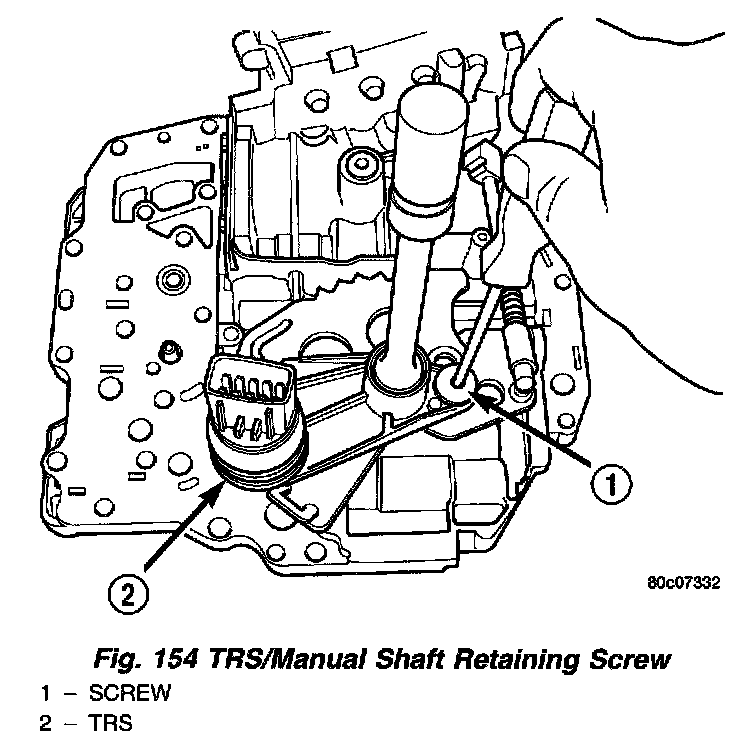 1

2

80c07332

Fig. 154 TRS/Manual Shaft Retaining Screw
1 – SCREW
2 – TRS