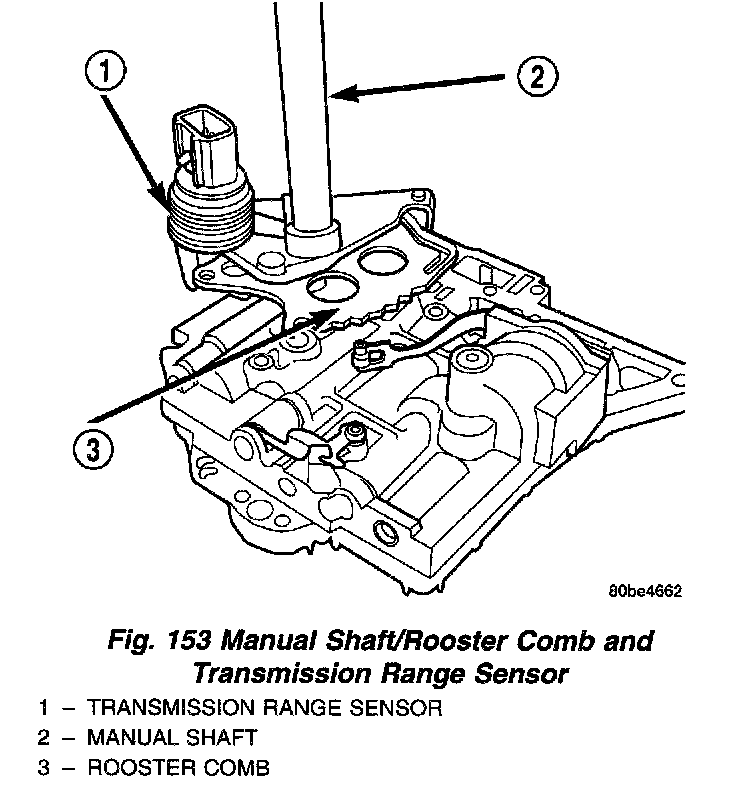 1

2

3

80be4662

Fig. 153 Manual Shaft/Rooster Comb and Transmission Range Sensor

1 – TRANSMISSION RANGE SENSOR
2 – MANUAL SHAFT
3 – ROOSTER COMB