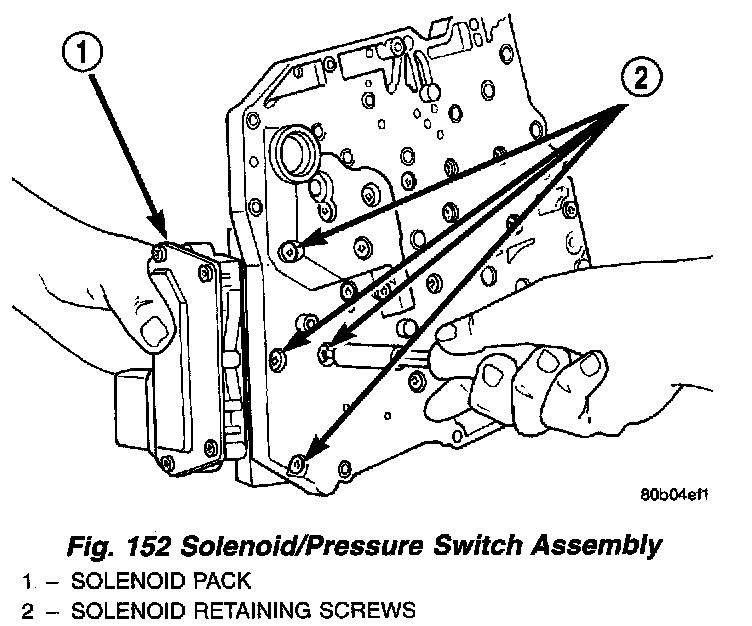 1

2

80b04ef1

Fig. 152 Solenoid/Pressure Switch Assembly

1. – SOLENOID PACK
2 – SOLENOID RETAINING SCREWS