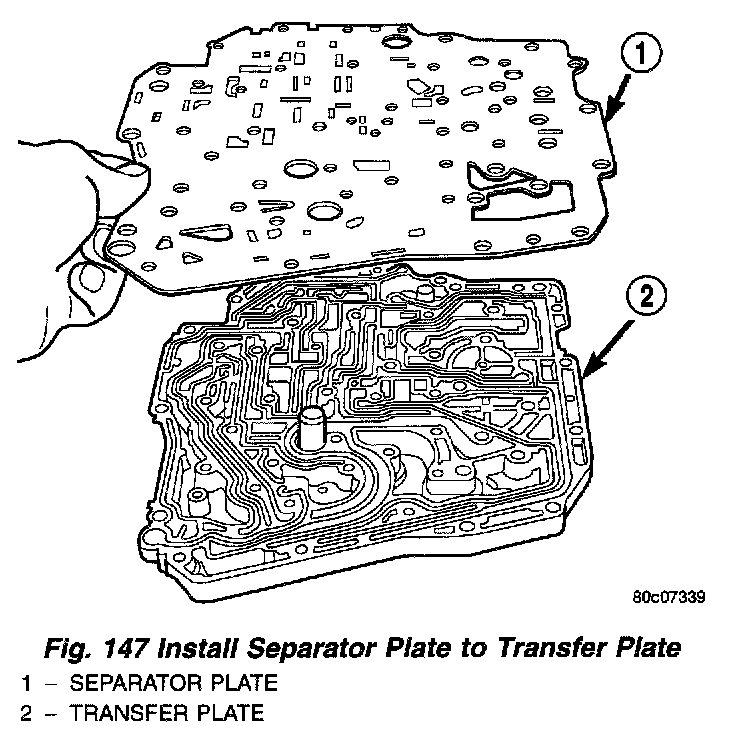 1

2

80c07339

Fig. 147 Install Separator Plate to Transfer Plate

1 – SEPARATOR PLATE
2 – TRANSFER PLATE