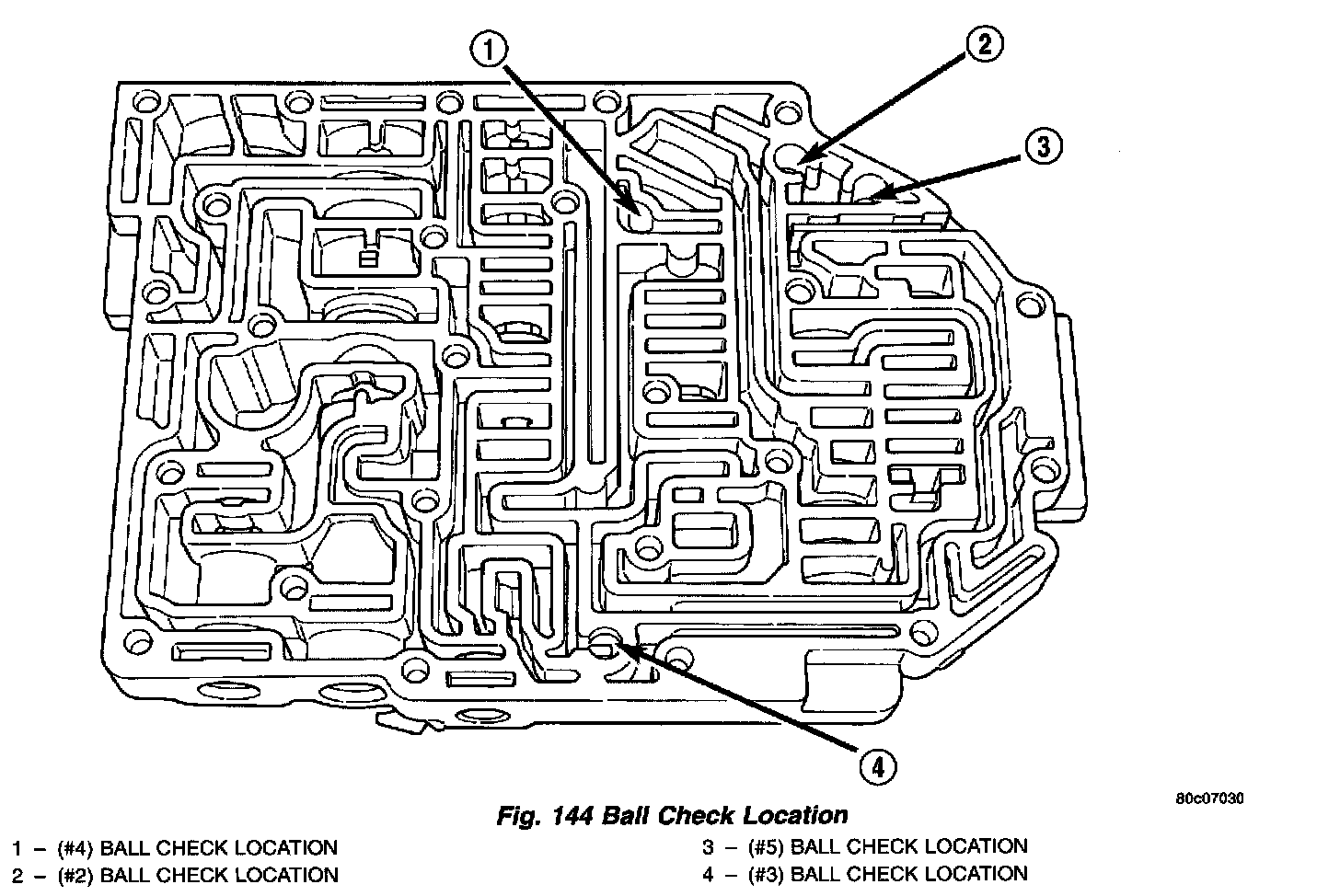 1

2

3

4

80c07030

Fig. 144 Ball Check Location

1 – (#4) BALL CHECK LOCATION
2 – (#2) BALL CHECK LOCATION

3 – (#5) BALL CHECK LOCATION
4 – (#3) BALL CHECK LOCATION