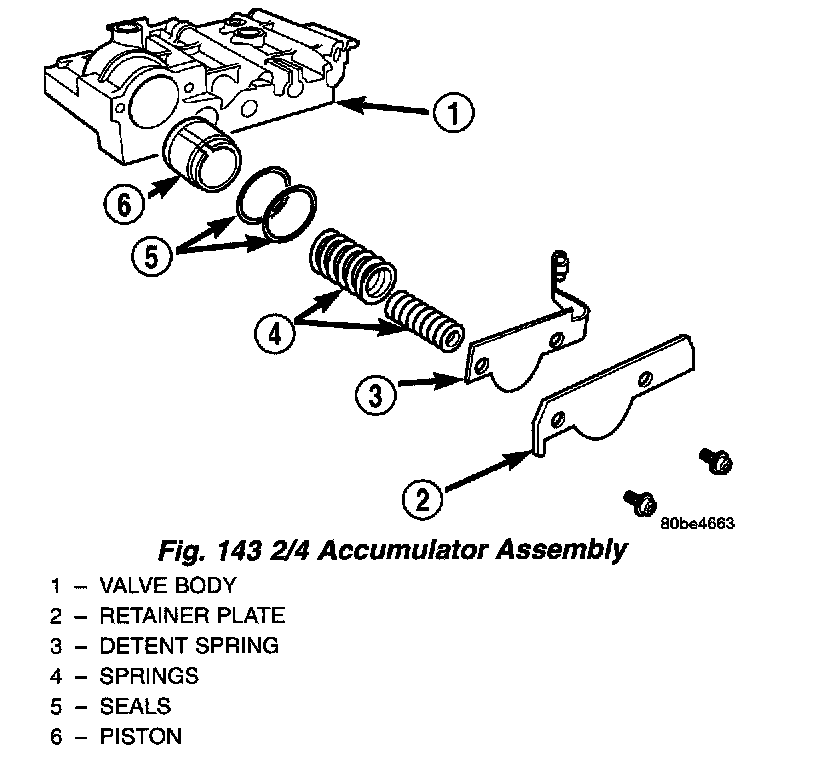 1

6

5

4

3

2

80be4663

Fig. 143 2/4 Accumulator Assembly

1 – VALVE BODY
2 – RETAINER PLATE
3 – DETENT SPRING
4 – SPRINGS
5 – SEALS
6 – PISTON