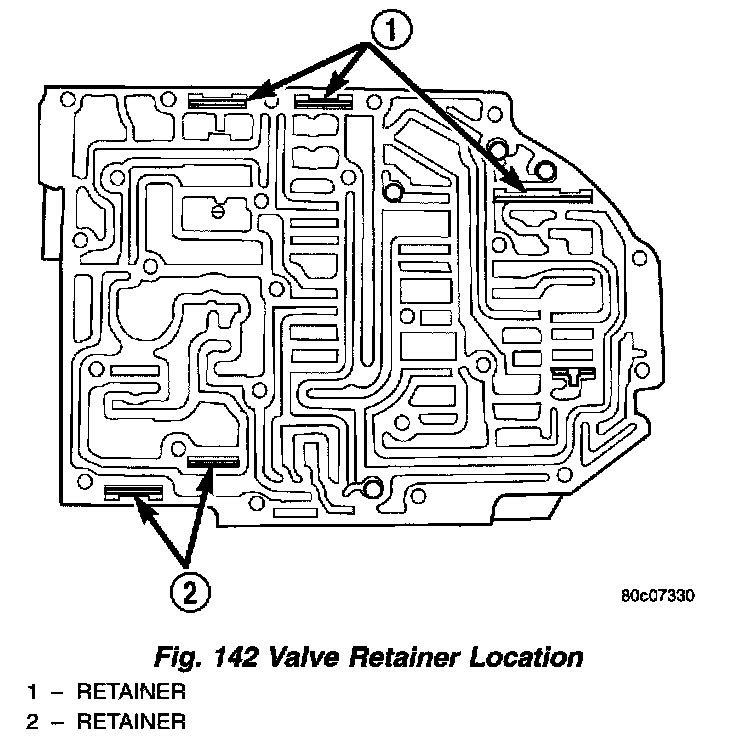 1

2

80c07330

Fig. 142 Valve Retainer Location

1 – RETAINER

2 – RETAINER