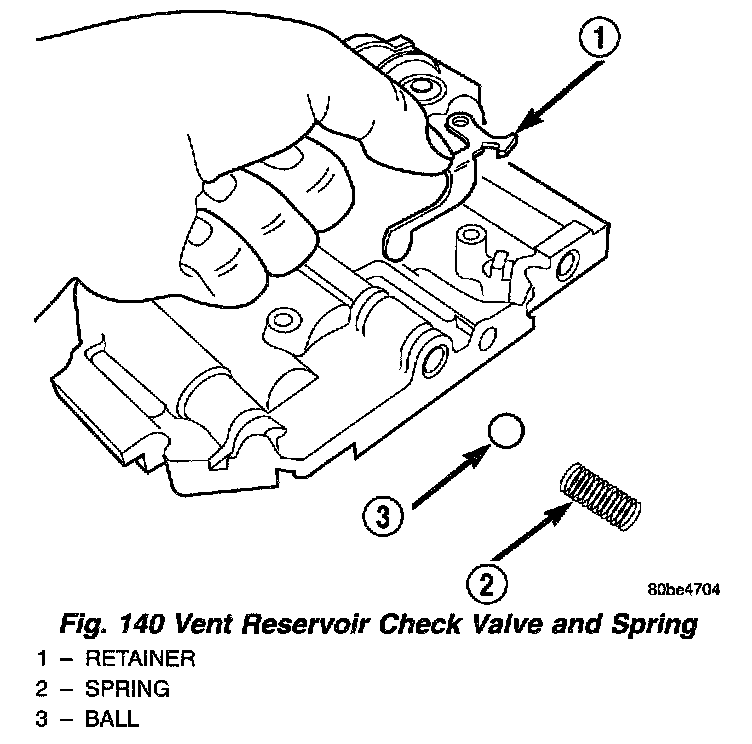 1

3

2

80be4704

Fig. 140 Vent Reservoir Check Valve and Spring

1 – RETAINER
2 – SPRING
3 – BALL