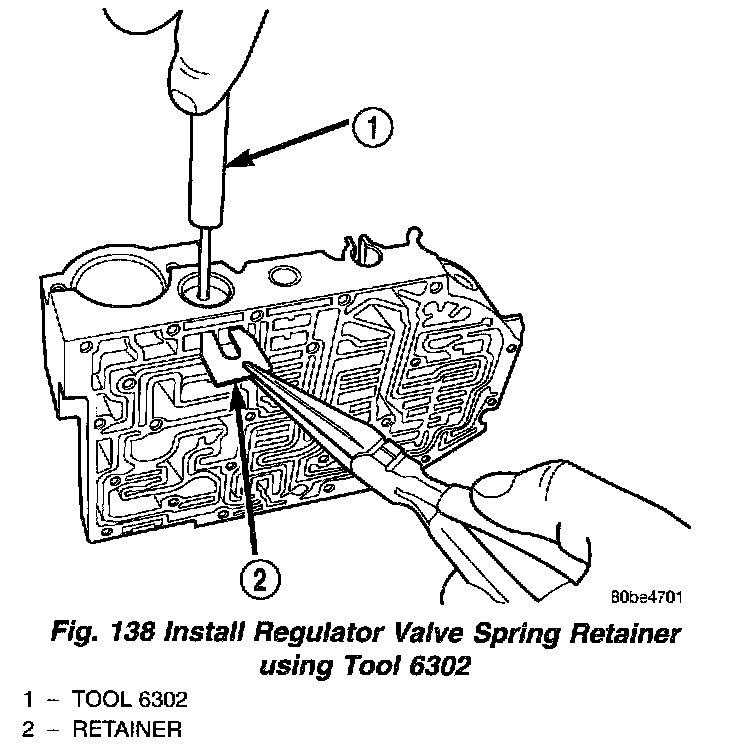 1

2

80be4701

Fig. 138 Install Regulator Valve Spring Retainer using Tool 6302

1 – TOOL 6302
2 – RETAINER