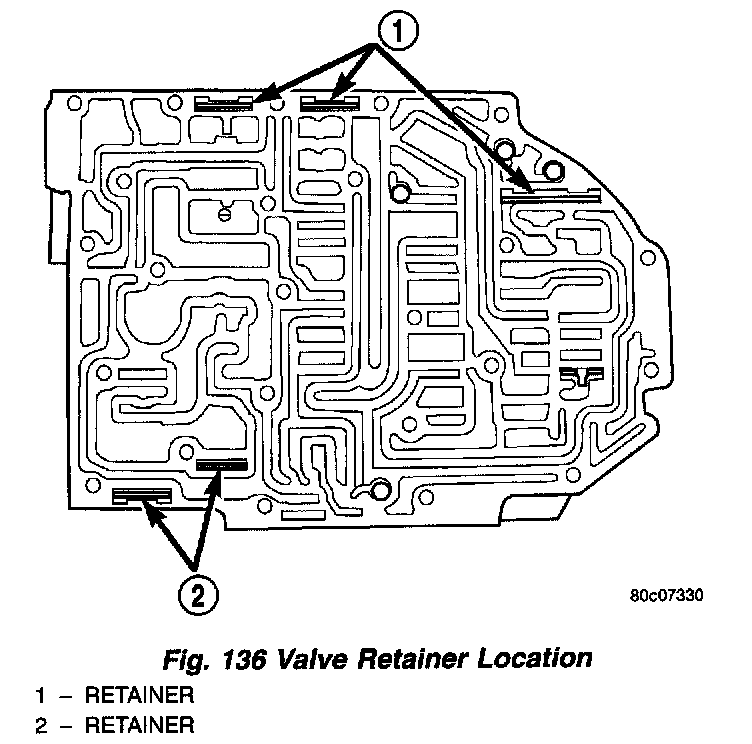 1

2

80c07330

Fig. 136 Valve Retainer Location

1 – RETAINER

2 – RETAINER