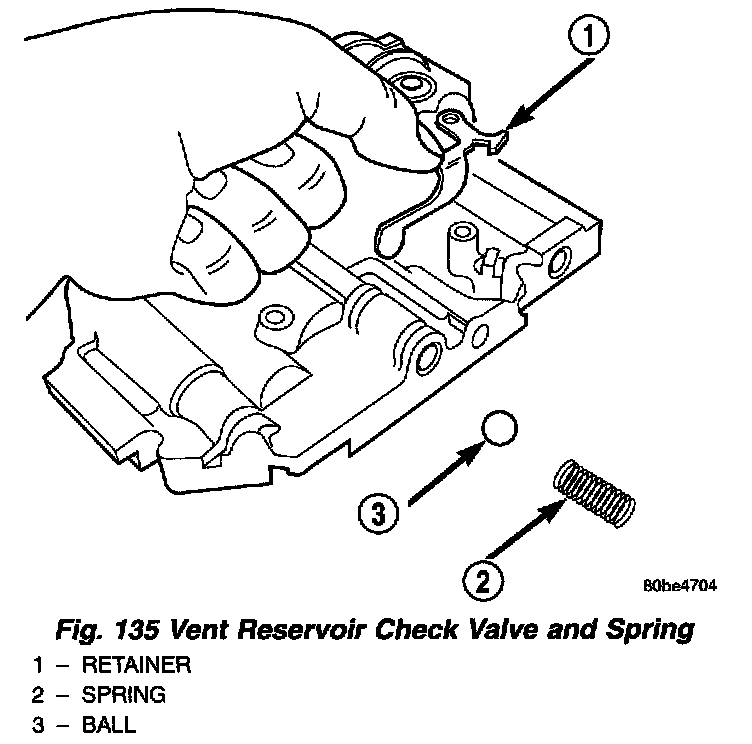 1

3

2

80be4704

Fig. 135 Vent Reservoir Check Valve and Spring

1 – RETAINER
2 – SPRING
3 – BALL