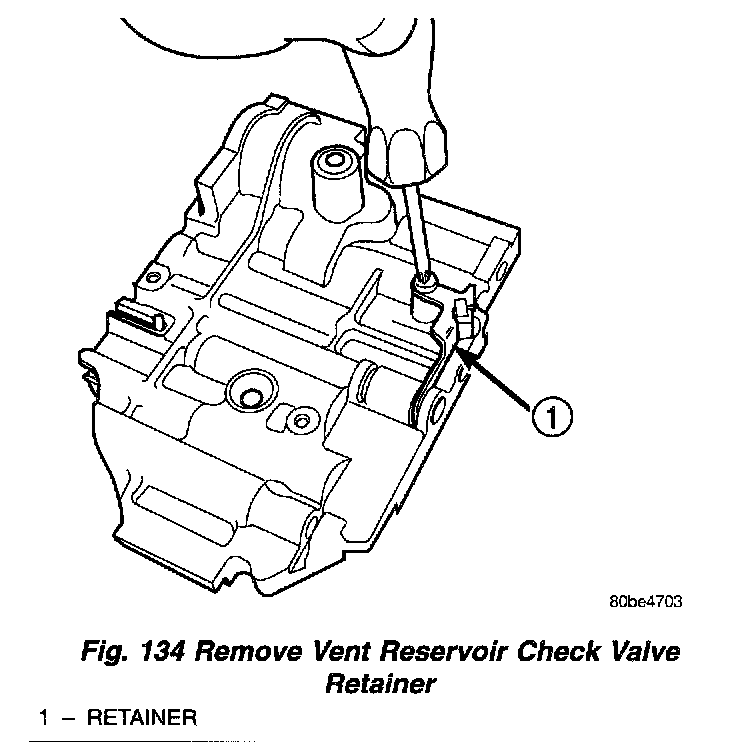 1

80be4703

Fig. 134 Remove Vent Reservoir Check Valve Retainer

1 – RETAINER