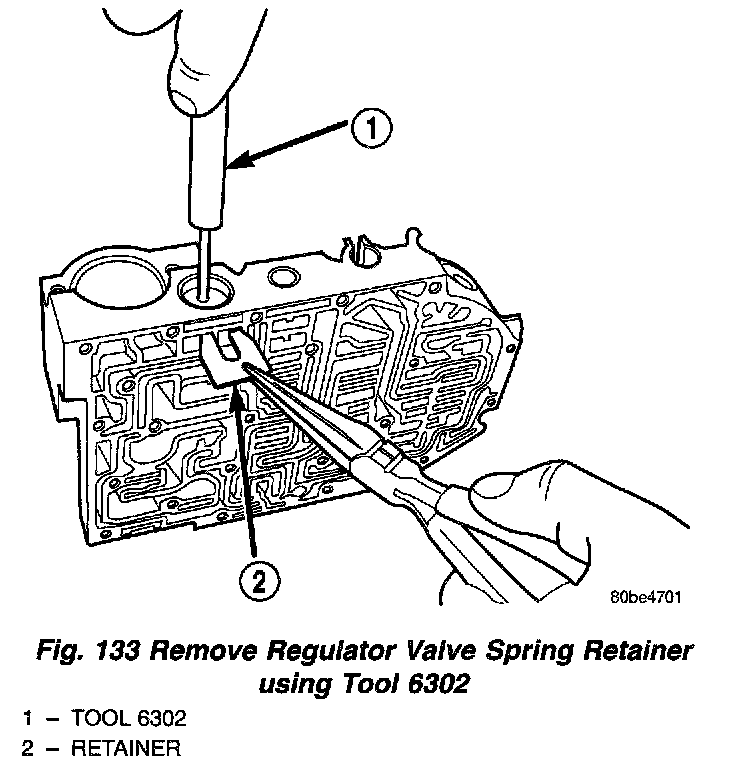 1

2

80be4701

Fig. 133 Remove Regulator Valve Spring Retainer using Tool 6302

1 – TOOL 6302
2 – RETAINER