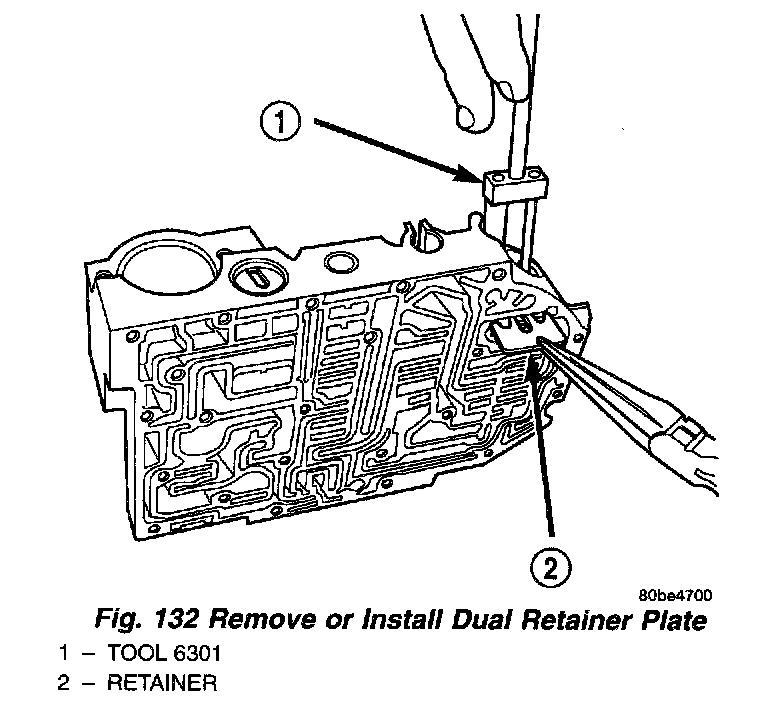 1

2

80be4700

Fig. 132 Remove or Install Dual Retainer Plate

1 – TOOL 6301
2 – RETAINER