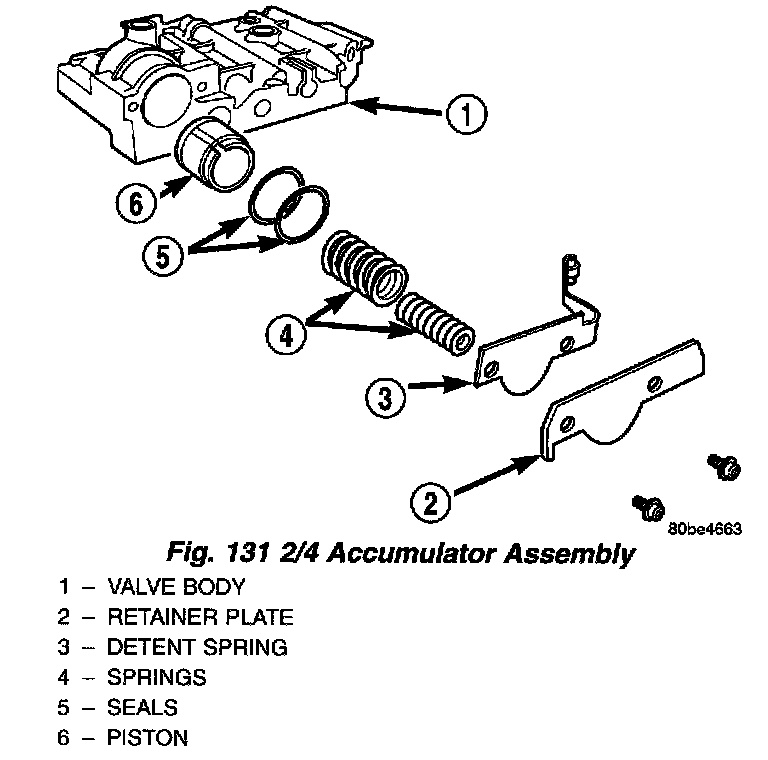 1
6
5
4
3
2
80be4663

Fig. 131 2/4 Accumulator Assembly

1 – VALVE BODY
2 – RETAINER PLATE
3 – DETENT SPRING
4 – SPRINGS
5 – SEALS
6 – PISTON