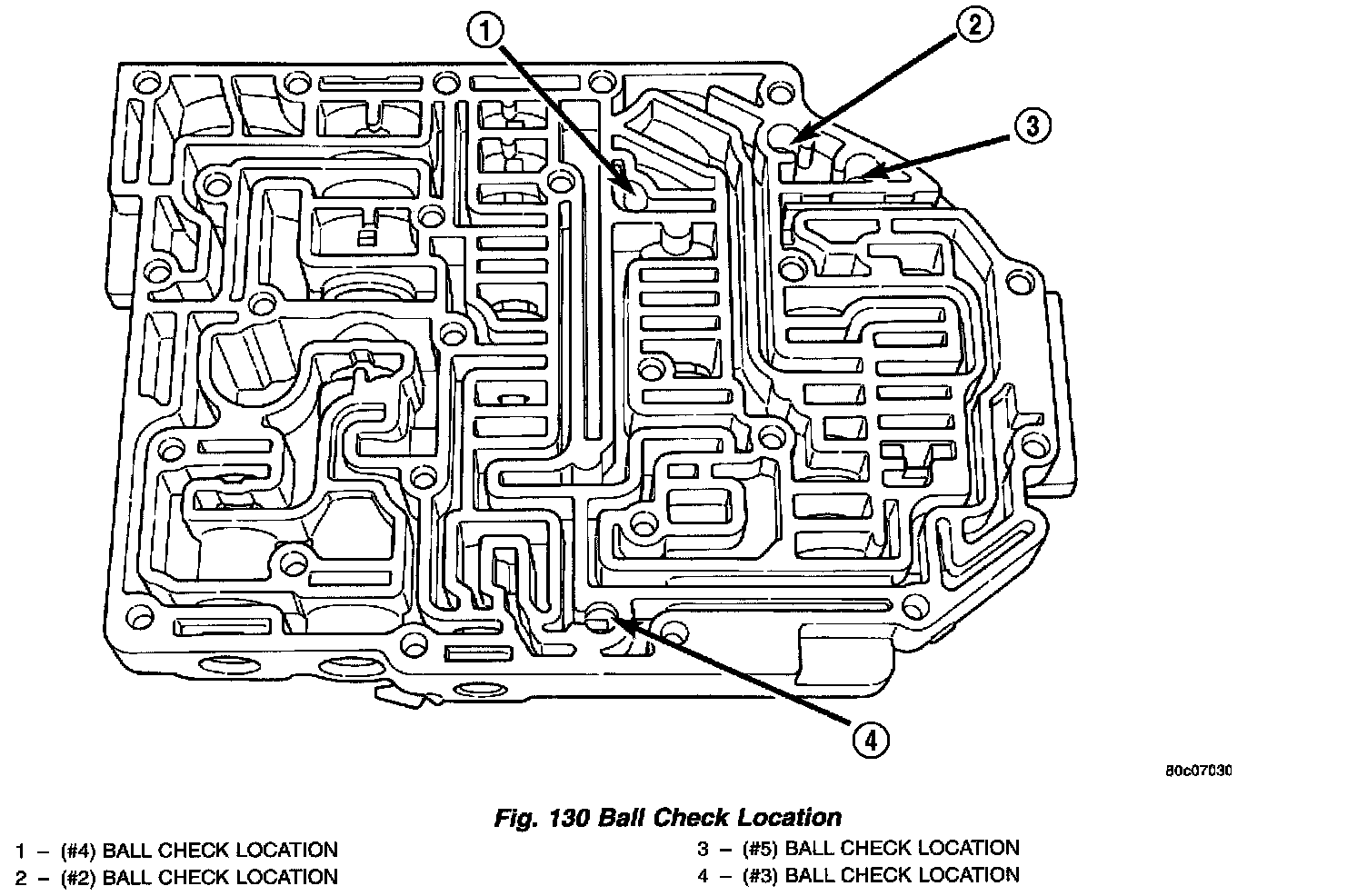 1

2

3

4

80c07030

Fig. 130 Ball Check Location

1 – (#4) BALL CHECK LOCATION
2 – (#2) BALL CHECK LOCATION

3 – (#5) BALL CHECK LOCATION
4 – (#3) BALL CHECK LOCATION