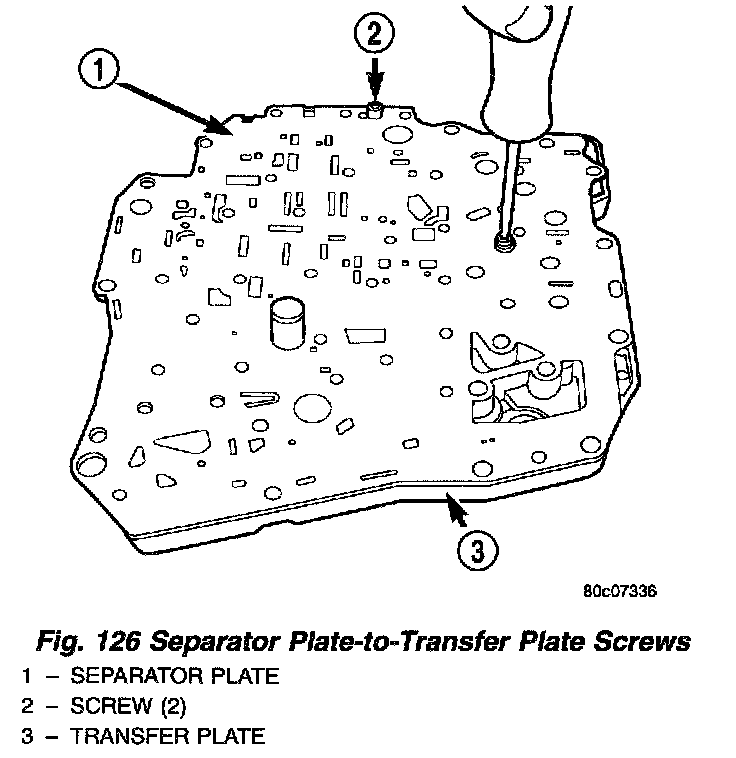 1

2

3

80c07336

Fig. 126 Separator Plate-to-Transfer Plate Screws

1 – SEPARATOR PLATE
2 – SCREW (2)
3 – TRANSFER PLATE