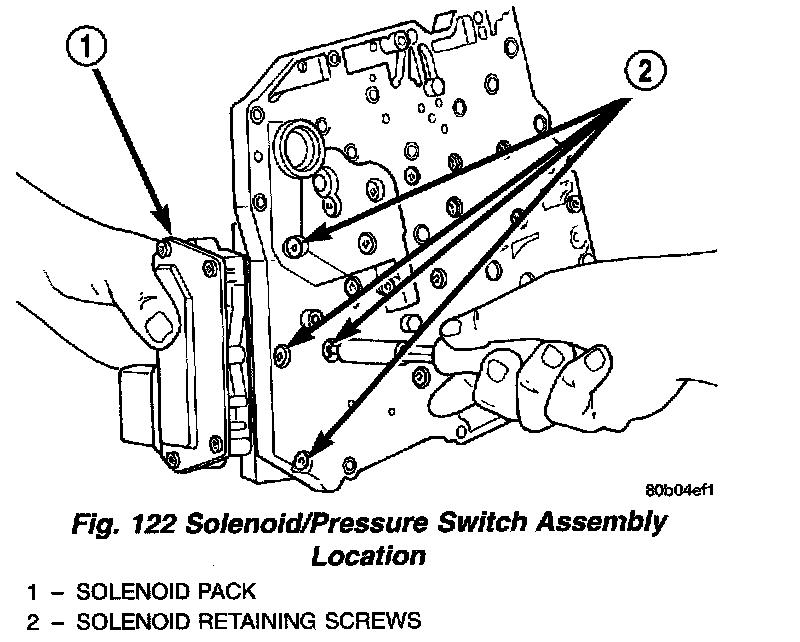 1

2

80b04ef1

Fig. 122 Solenoid/Pressure Switch Assembly Location

1 – SOLENOID PACK
2 – SOLENOID RETAINING SCREWS