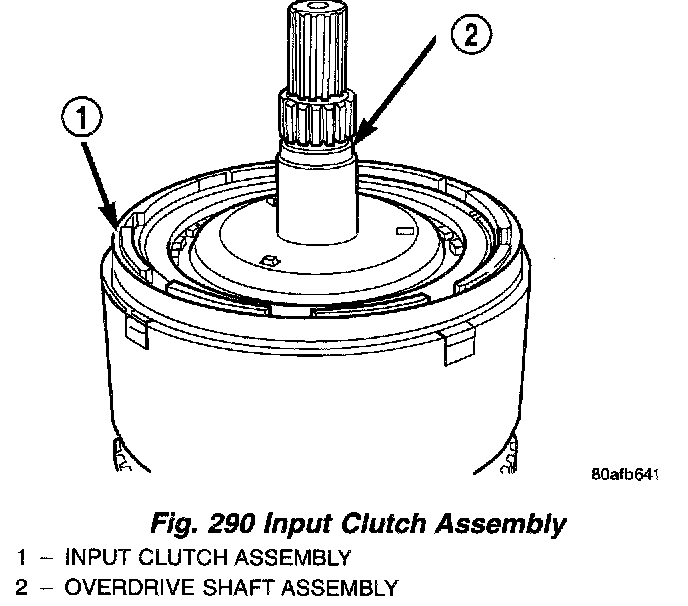 2

1

80afb641

Fig. 290 Input Clutch Assembly

1 – INPUT CLUTCH ASSEMBLY
2 – OVERDRIVE SHAFT ASSEMBLY