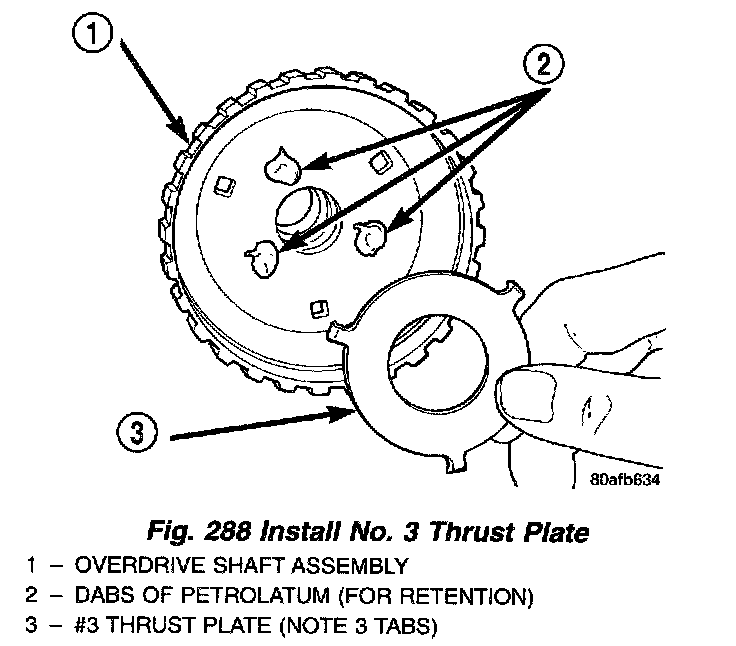 1

2

3

80afb634

Fig. 288 Install No. 3 Thrust Plate

1 – OVERDRIVE SHAFT ASSEMBLY
2 – DABS OF PETROLATUM (FOR RETENTION)
3 – #3 THRUST PLATE (NOTE 3 TABS)