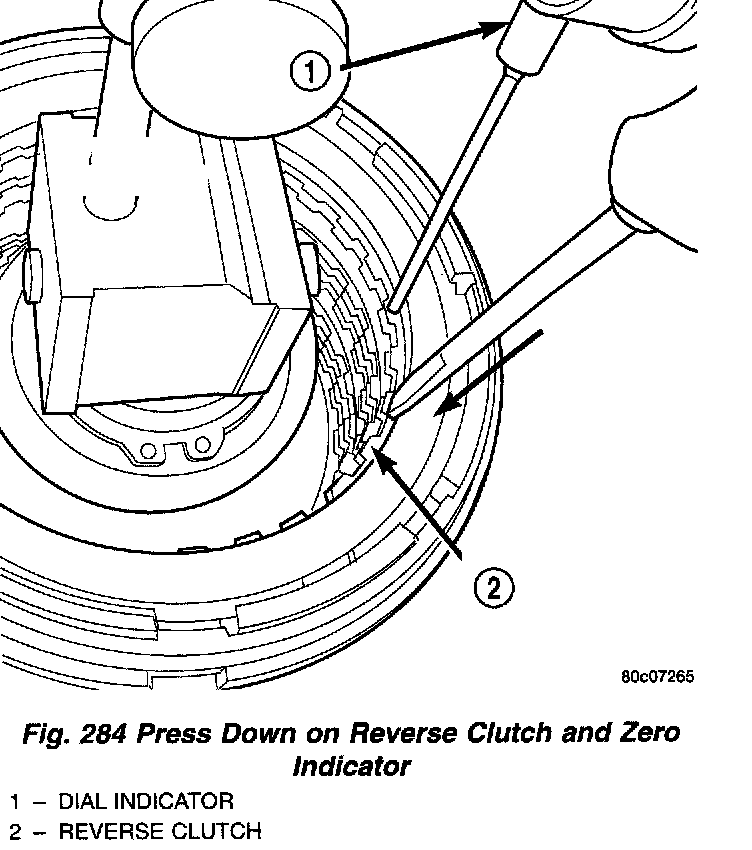 1

2

80c07265

Fig. 284 Press Down on Reverse Clutch and Zero Indicator

1 – DIAL INDICATOR
2 – REVERSE CLUTCH