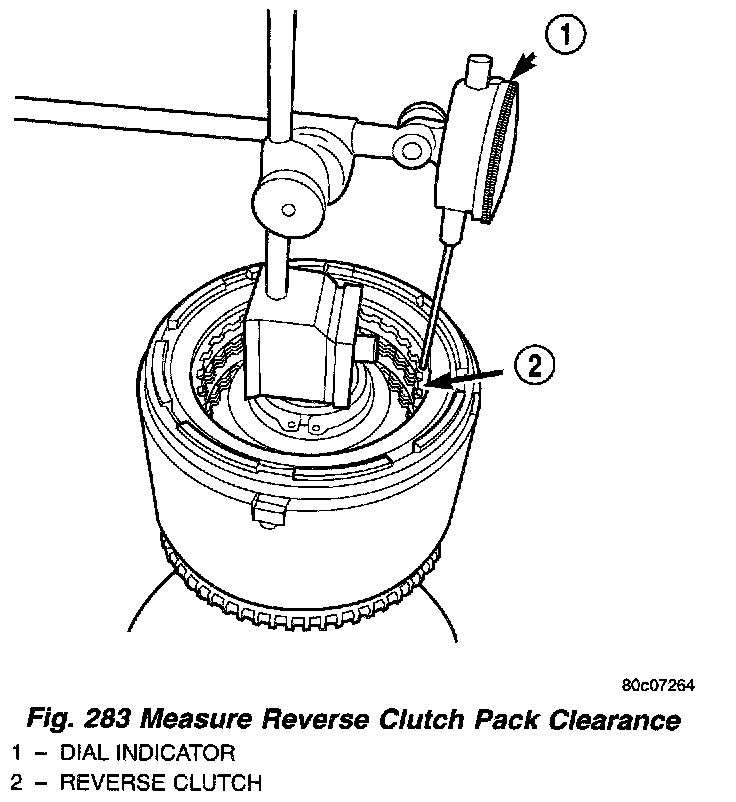 1

2

80c07264

Fig. 283 Measure Reverse Clutch Pack Clearance

1 – DIAL INDICATOR
2 – REVERSE CLUTCH