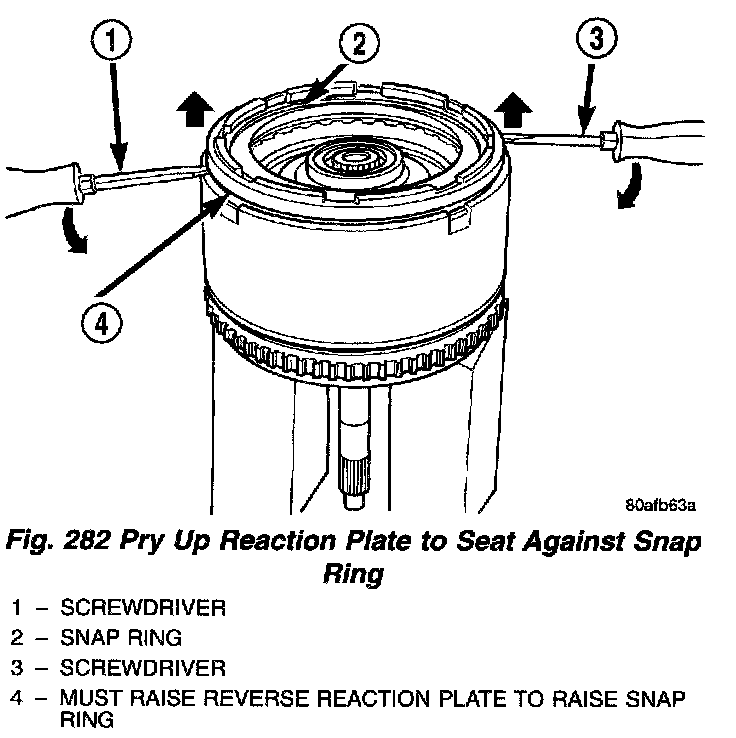 1
2
3
4
80afb63a

Fig. 282 Pry Up Reaction Plate to Seat Against Snap Ring

1 – SCREWDRIVER
2 – SNAP RING
3 – SCREWDRIVER
4 – MUST RAISE REVERSE REACTION PLATE TO RAISE SNAP RING