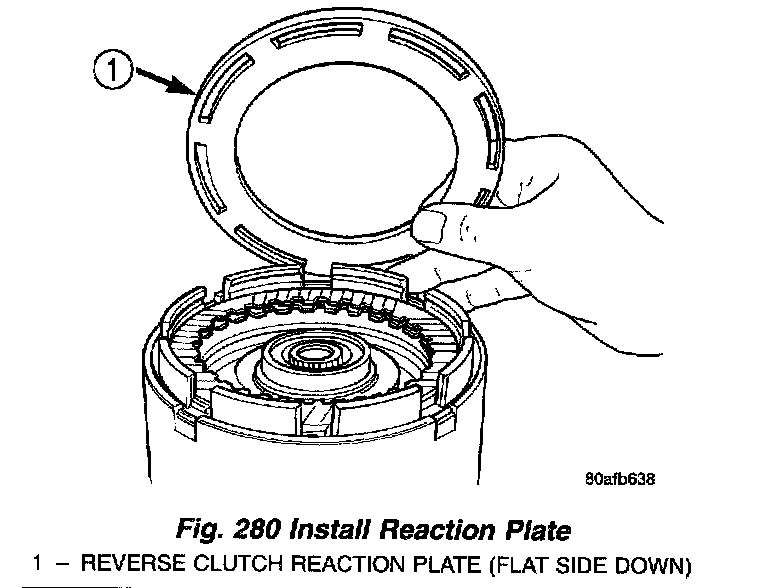 1

80afb638

Fig. 280 Install Reaction Plate
1 – REVERSE CLUTCH REACTION PLATE (FLAT SIDE DOWN)