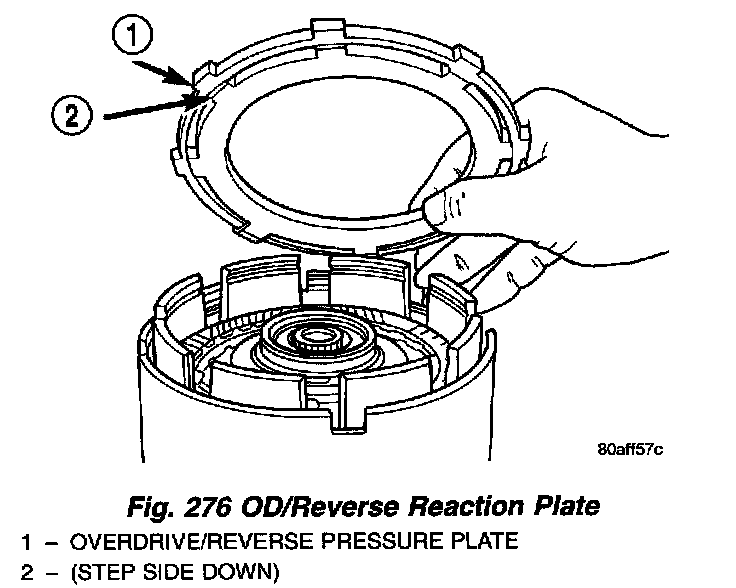 1

2

80aff57c

Fig. 276 OD/Reverse Reaction Plate

1 – OVERDRIVE/REVERSE PRESSURE PLATE
2 – (STEP SIDE DOWN)