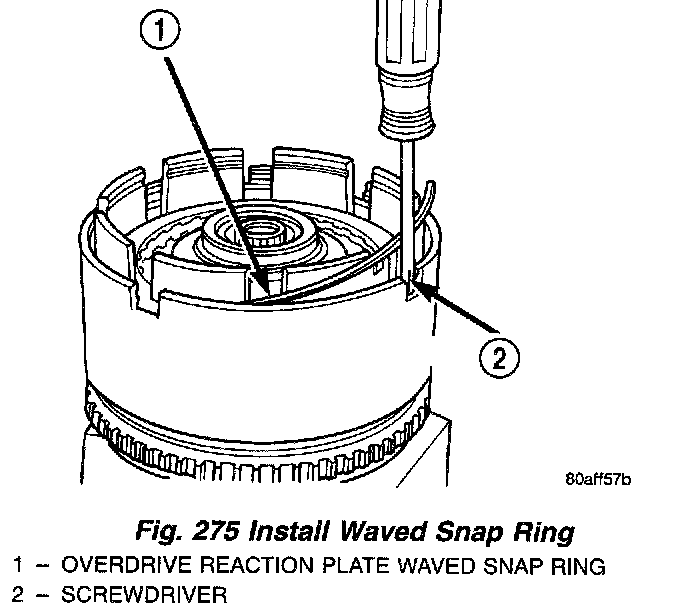 1

2

80aff57b

Fig. 275 Install Waved Snap Ring
1 – OVERDRIVE REACTION PLATE WAVED SNAP RING
2 – SCREWDRIVER