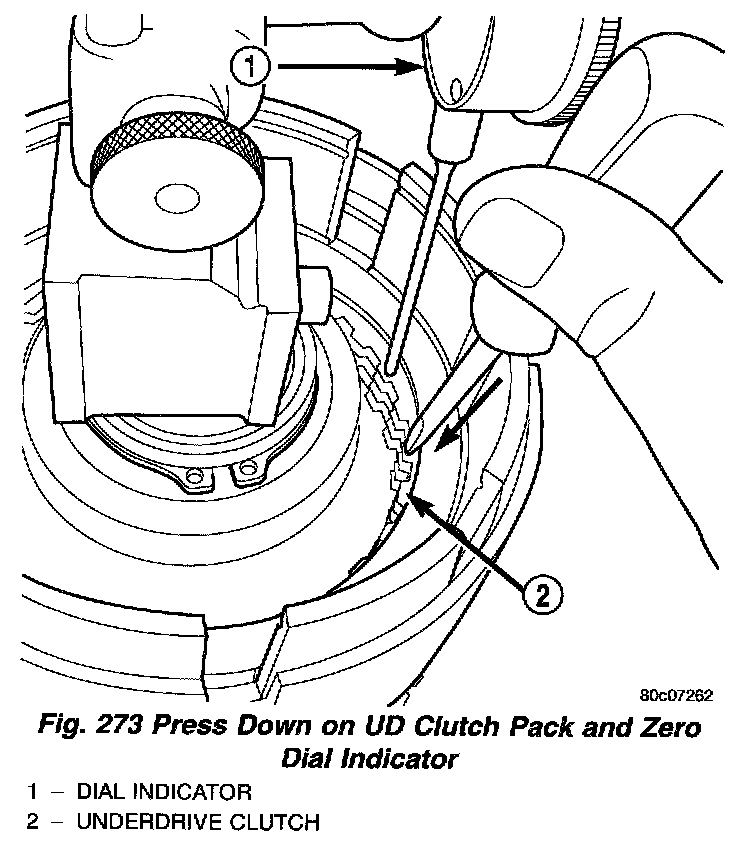 1

2

80c07262

Fig. 273 Press Down on UD Clutch Pack and Zero Dial Indicator

1 – DIAL INDICATOR
2 – UNDERDRIVE CLUTCH