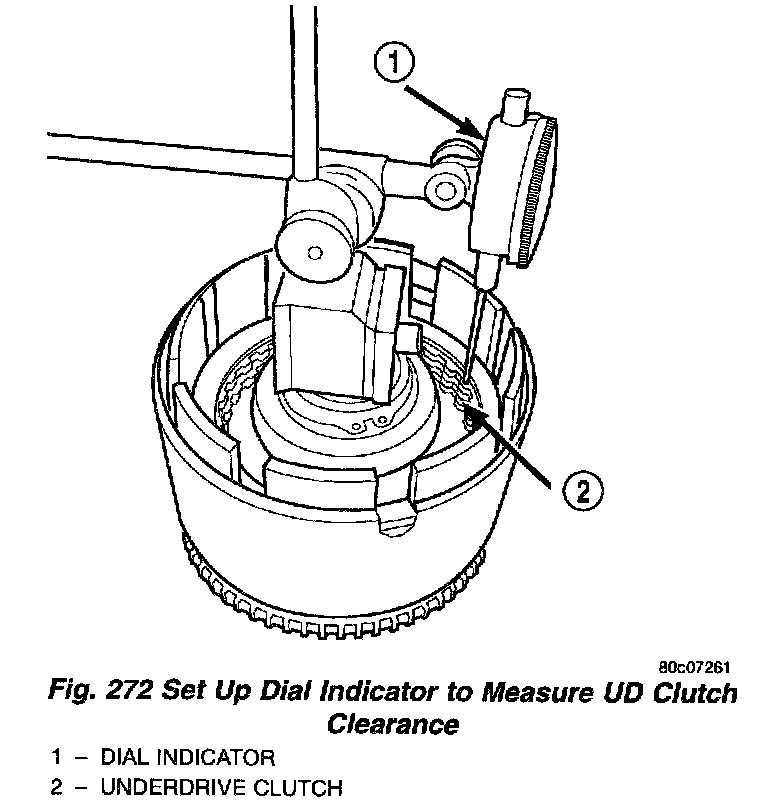 1

2

80c07261

Fig. 272 Set Up Dial Indicator to Measure UD Clutch Clearance

1 – DIAL INDICATOR
2 – UNDERDRIVE CLUTCH