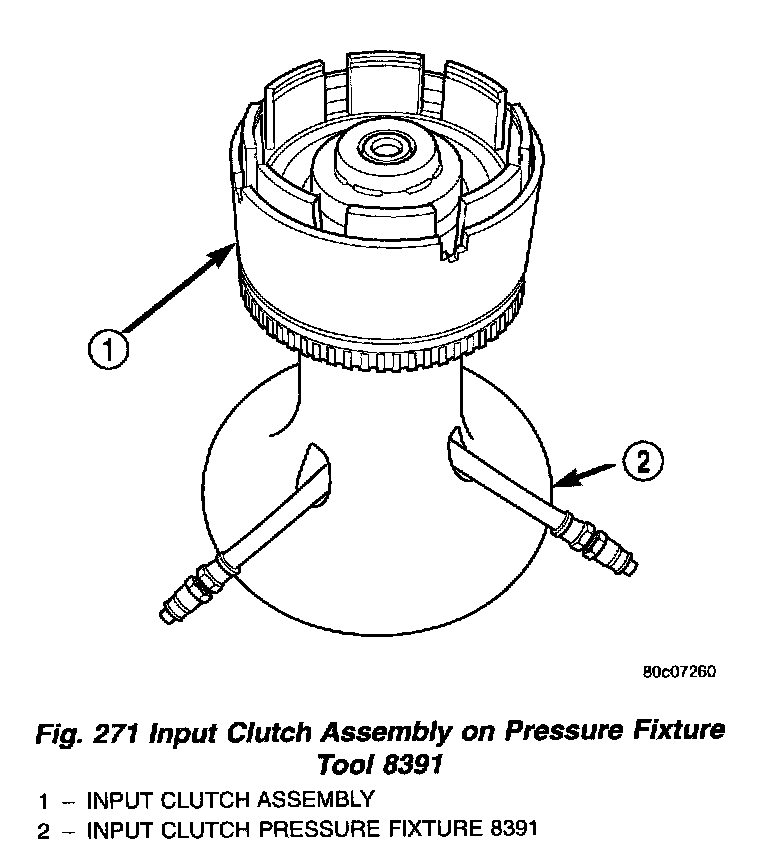 1

2

80c07260

Fig. 271 Input Clutch Assembly on Pressure Fixture Tool 8391

1 – INPUT CLUTCH ASSEMBLY
2 – INPUT CLUTCH PRESSURE FIXTURE 8391