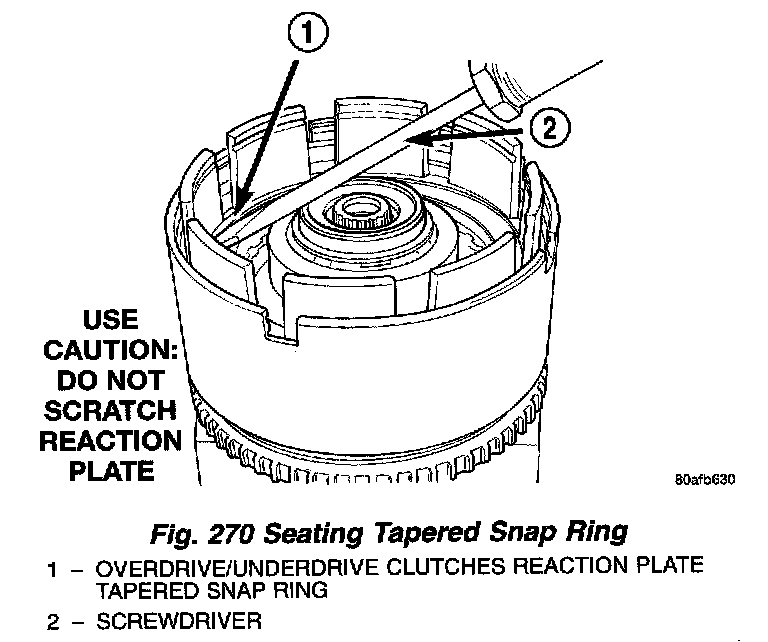 1

2

USE CAUTION: DO NOT SCRATCH REACTION PLATE

80afb630

Fig. 270 Seating Tapered Snap Ring

1 – OVERDRIVE/UNDERDRIVE CLUTCHES REACTION PLATE TAPERED SNAP RING

2 – SCREWDRIVER