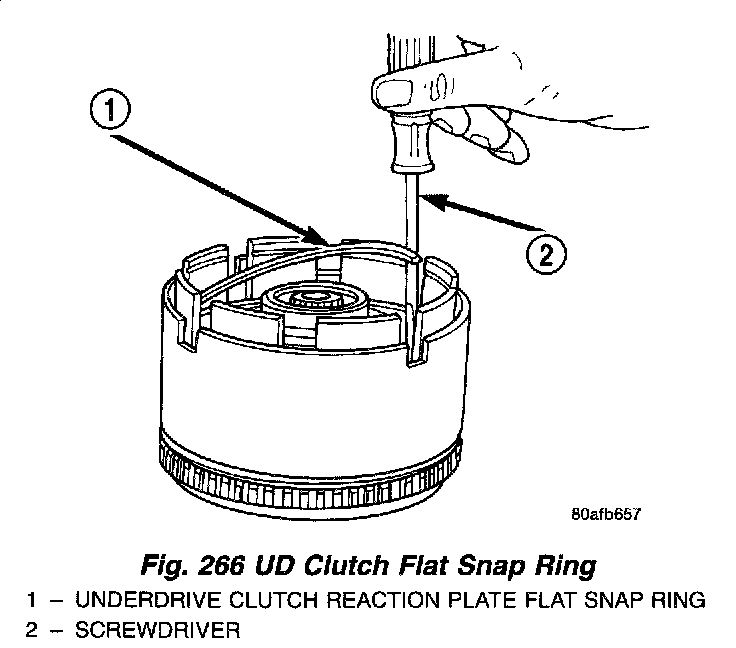 1

2

80afb657

Fig. 266 UD Clutch Flat Snap Ring

1 – UNDERDRIVE CLUTCH REACTION PLATE FLAT SNAP RING
2 – SCREWDRIVER