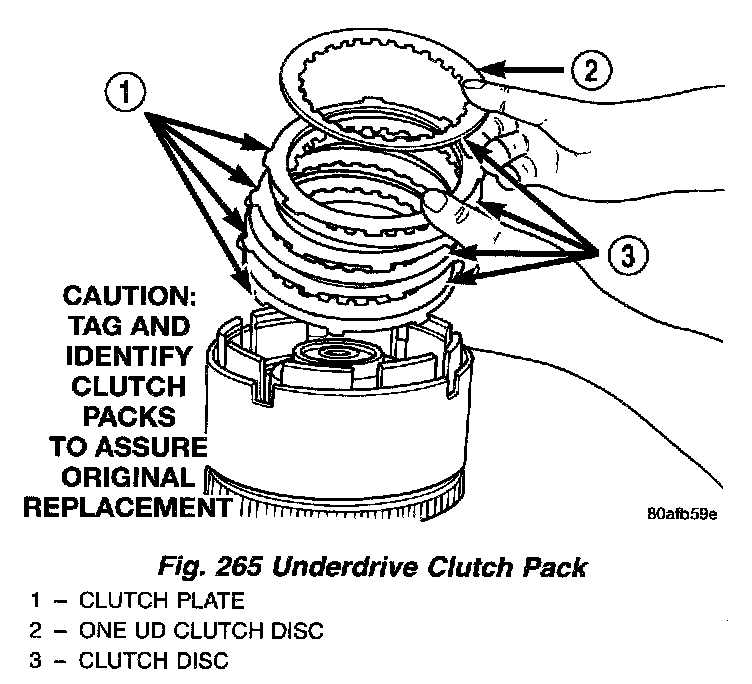 1

2

3

CAUTION: TAG AND IDENTIFY CLUTCH PACKS TO ASSURE ORIGINAL REPLACEMENT

80afb59e

Fig. 265 Underdrive Clutch Pack

1 – CLUTCH PLATE
2 – ONE UD CLUTCH DISC
3 – CLUTCH DISC