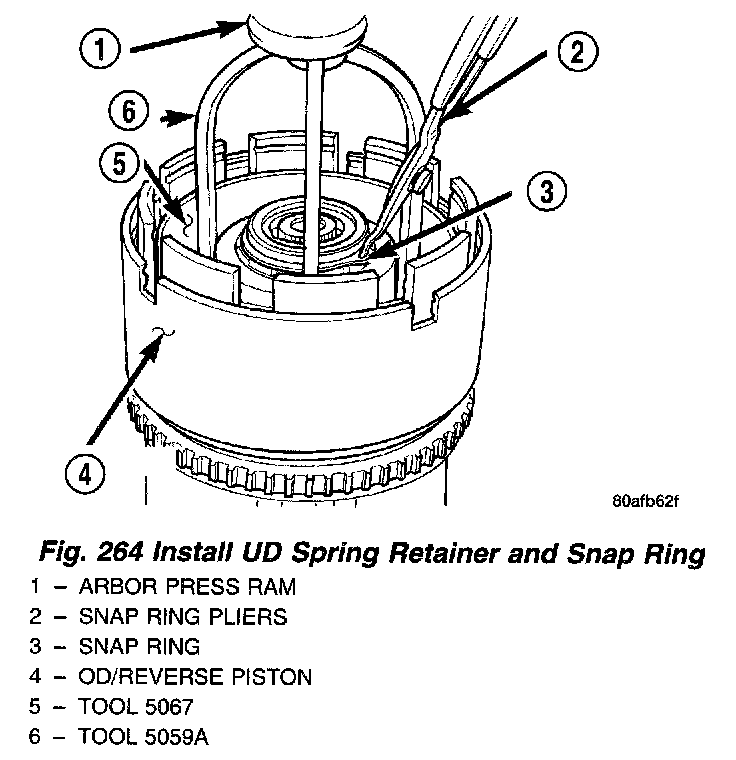 1
2
6
5
3
4
80afb62f

Fig. 264 Install UD Spring Retainer and Snap Ring

1 – ARBOR PRESS RAM
2 – SNAP RING PLIERS
3 – SNAP RING
4 – OD/REVERSE PISTON
5 – TOOL 5067
6 – TOOL 5059A