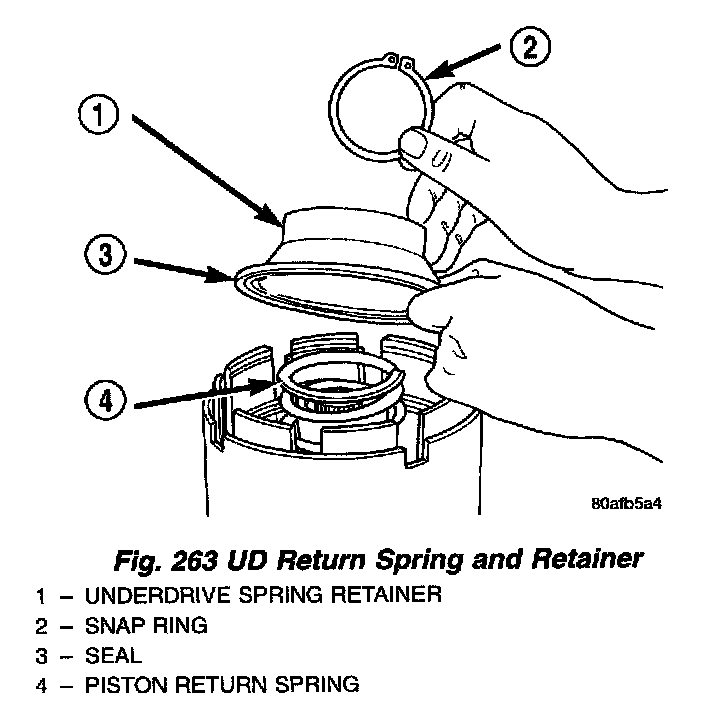 2

1

3

4

80afb5a4

Fig. 263 UD Return Spring and Retainer

1 – UNDERDRIVE SPRING RETAINER
2 – SNAP RING
3 – SEAL
4 – PISTON RETURN SPRING