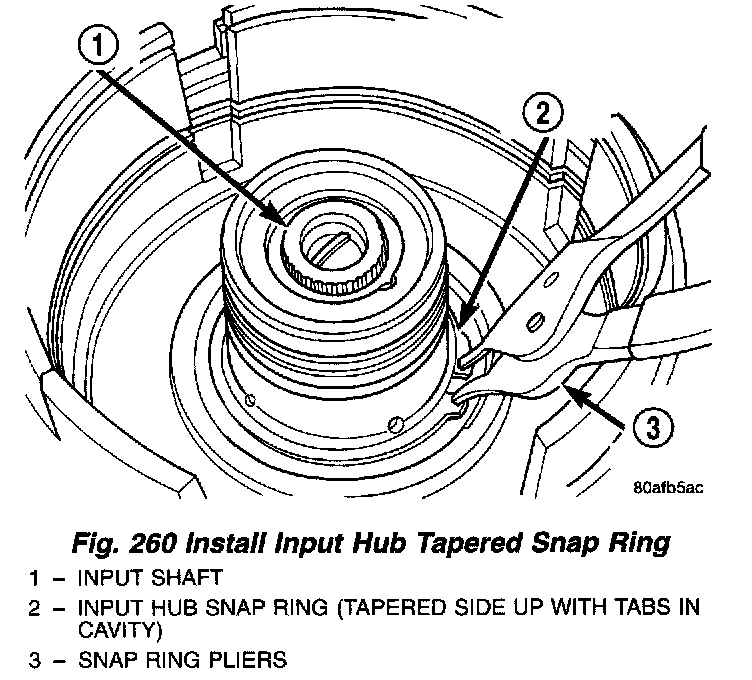 1

2

3

80afb5ac

Fig. 260 Install Input Hub Tapered Snap Ring

1 – INPUT SHAFT

2 – INPUT HUB SNAP RING (TAPERED SIDE UP WITH TABS IN CAVITY)

3 – SNAP RING PLIERS